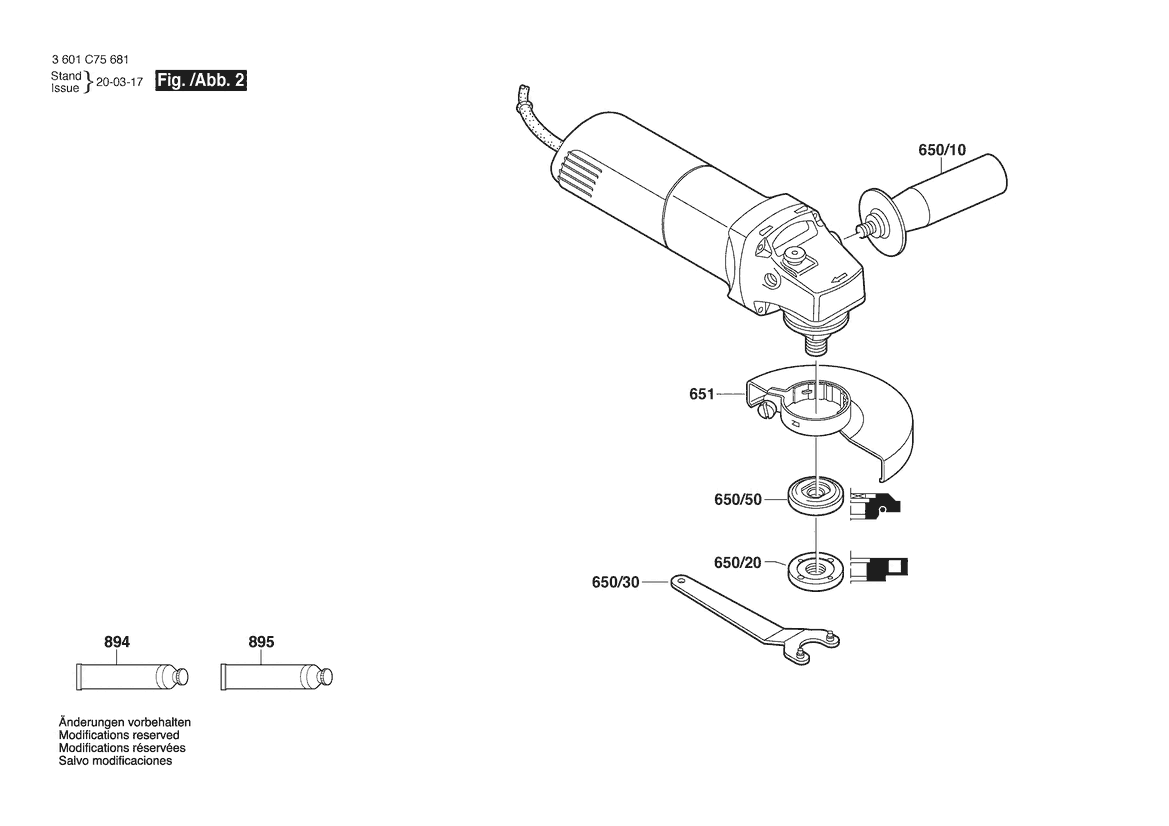 3 601 C75 681
Stand
Issue } 20-03-17 Fig. /Abb. 2

650/10

651

650/50

650/20

650/30

894

895

Änderungen vorbehalten
Modifications reserved
Modifications réservées
Salvo modificaciones