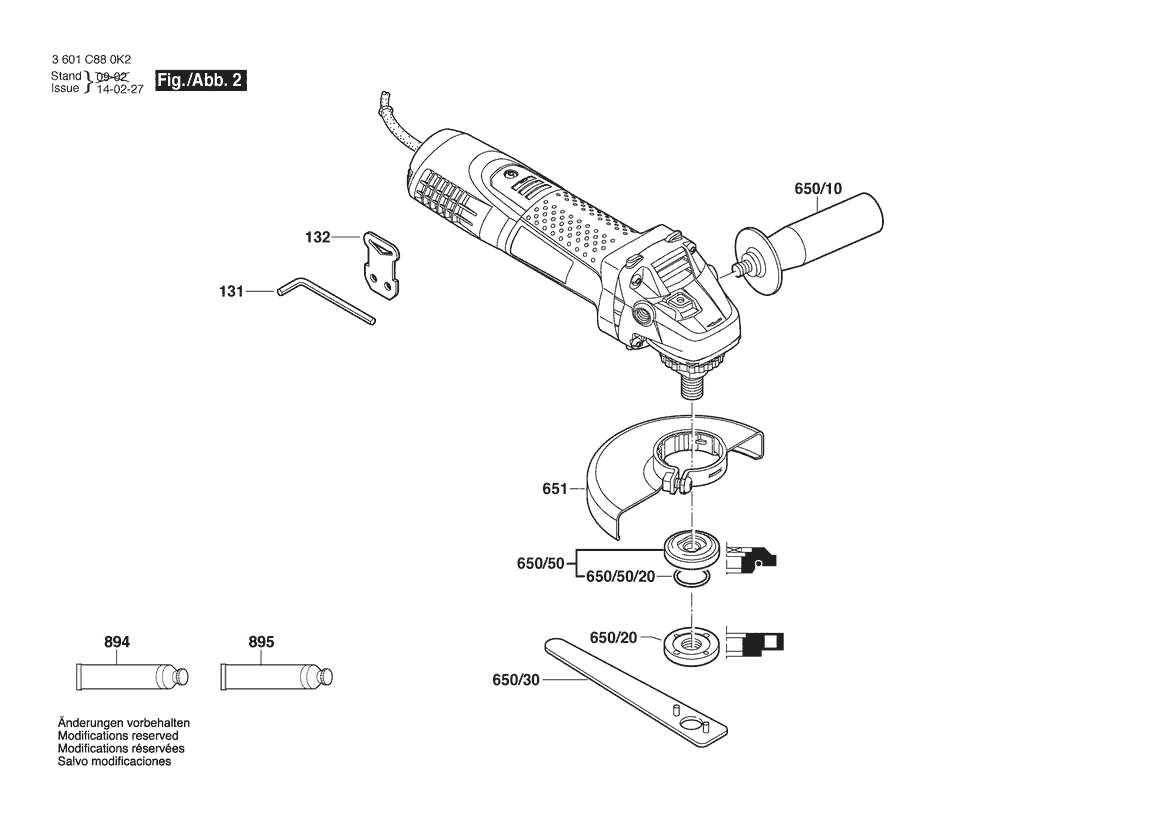 3 601 C88 0K2
Stand } 09-02
Issue } 14-02-27

Fig./Abb. 2

650/10

132

131

651

650/50

650/50/20

650/20

650/30

894

895

Änderungen vorbehalten
Modifications reserved
Modifications réservées
Salvo modificaciones