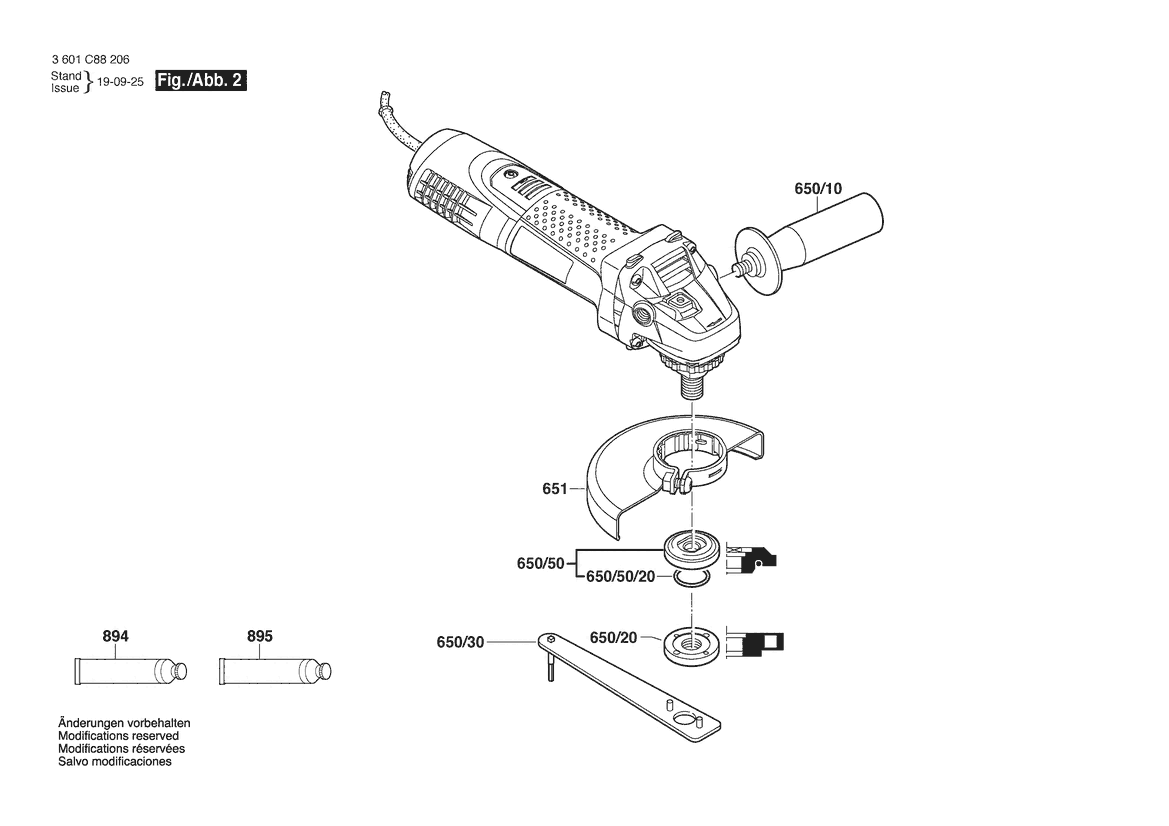 3 601 C88 206
Stand
Issue } 19-09-25 Fig./Abb. 2

650/10

651

650/50
650/50/20

650/30
650/20

894
895

Änderungen vorbehalten
Modifications reserved
Modifications réservées
Salvo modificaciones