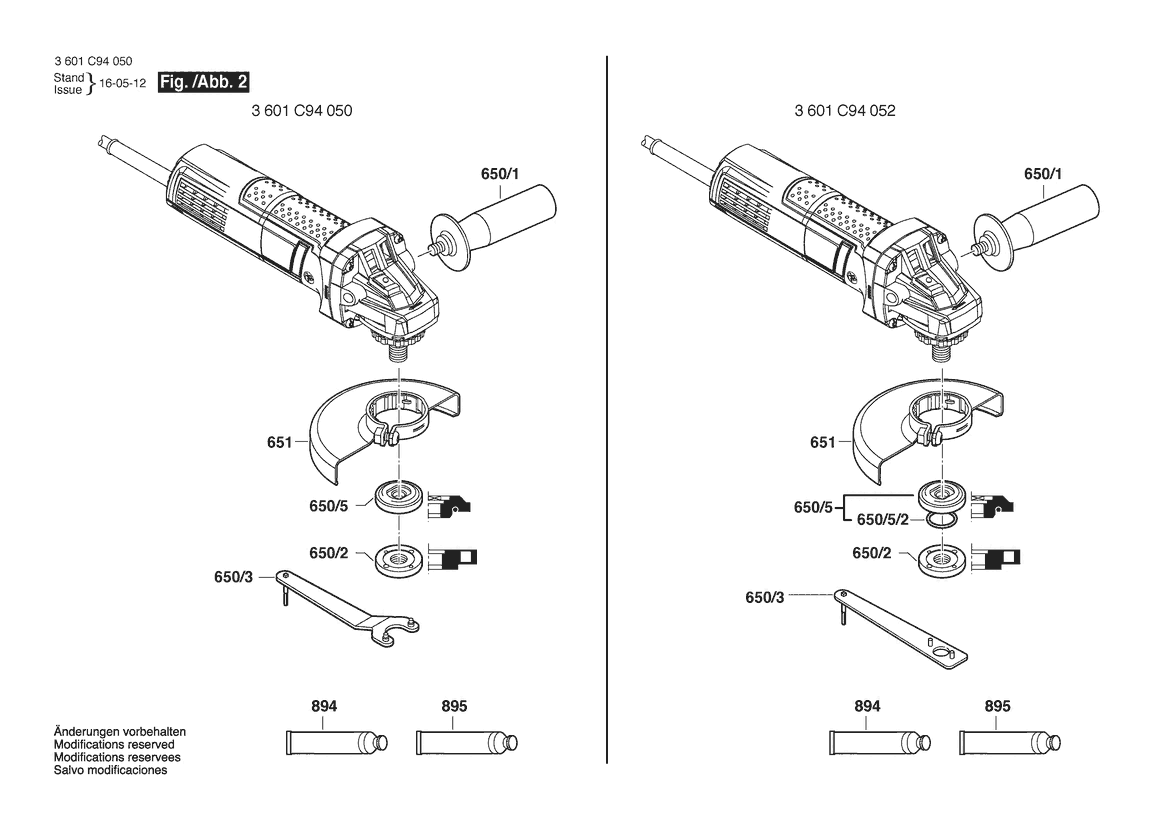 3 601 C94 050
Stand Issue } 16-05-12 Fig. /Abb. 2

3 601 C94 050

650/1

651

650/5

650/2

650/3

894

895

Änderungen vorbehalten
Modifications reserved
Modifications reservees
Salvo modificaciones

3 601 C94 052

650/1

651

650/5

650/5/2

650/2

650/3

894

895