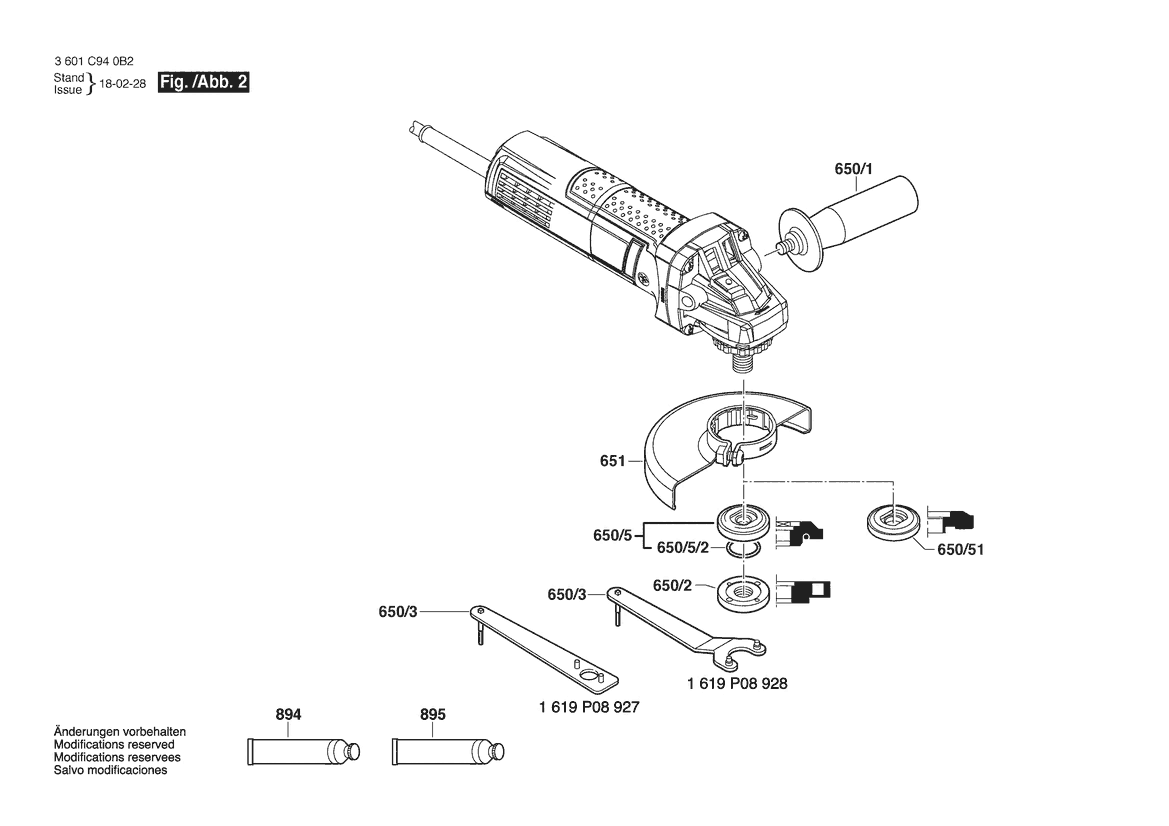 3 601 C94 0B2
Stand
Issue } 18-02-28 Fig. /Abb. 2

650/1

651

650/5
650/5/2

650/51

650/2

650/3

650/3

1 619 P08 928

1 619 P08 927

894

895

Änderungen vorbehalten
Modifications reserved
Modifications reservees
Salvo modificaciones