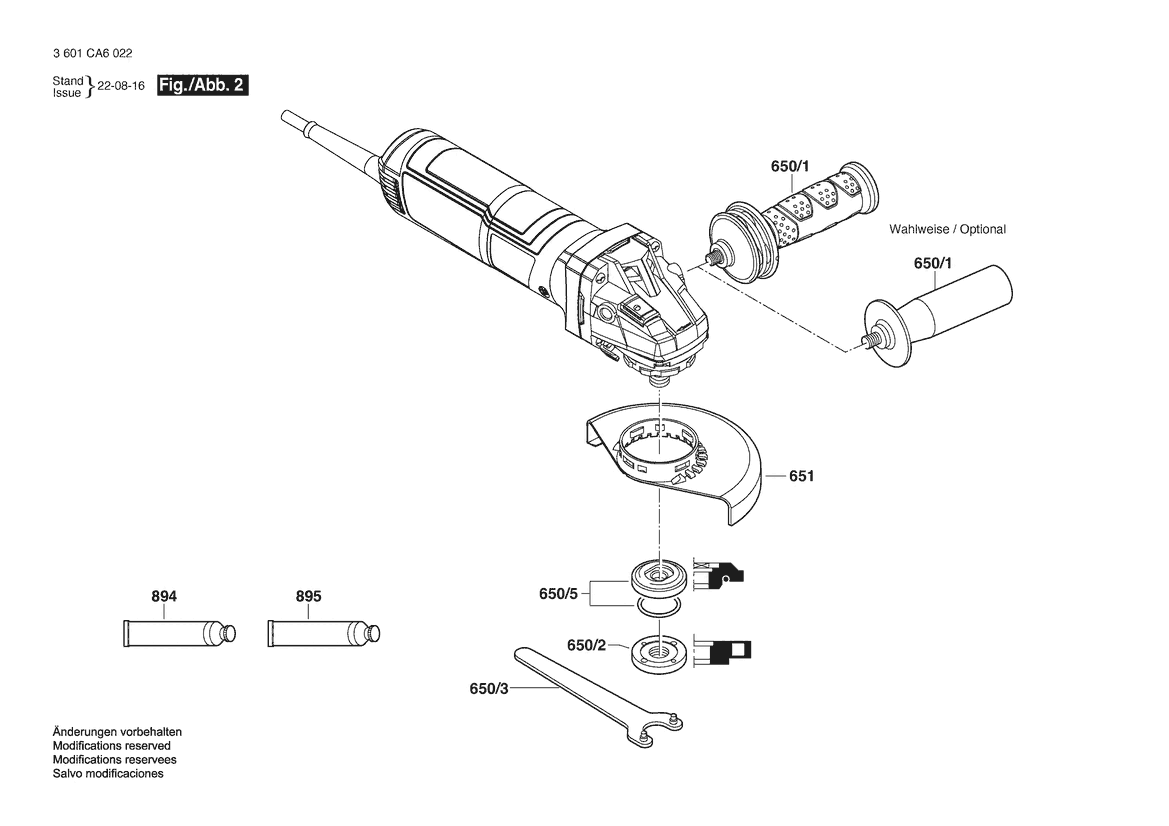 3 601 CA6 022

Stand
Issue } 22-08-16 Fig./Abb. 2

650/1

Wahlweise / Optional

650/1

651

650/5

650/2

650/3

894

895

Änderungen vorbehalten
Modifications reserved
Modifications reservees
Salvo modificaciones