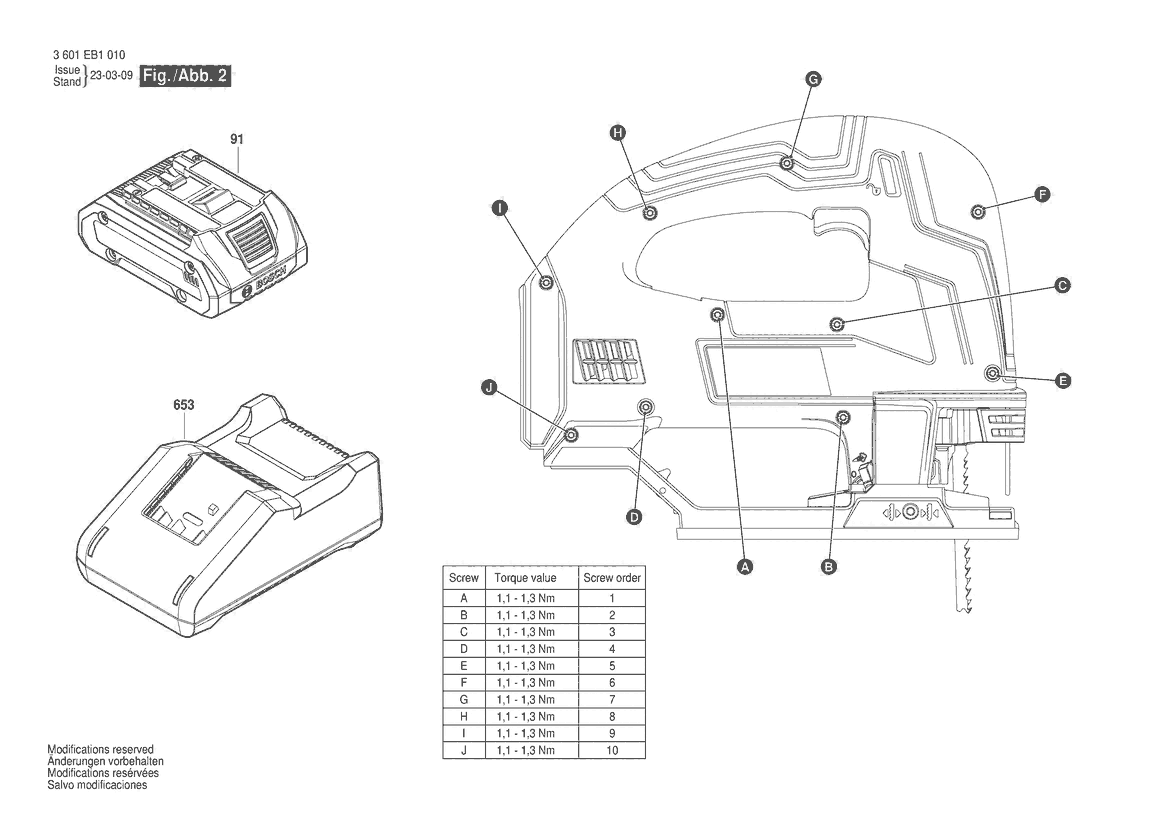 3 601 EB1 010
Issue
Stand } 23-03-09 Fig./Abb. 2

91

BOSCH

653

G
H
F
I
C
E
J
D
A
B

| Screw | Torque value | Screw order |
|---|---|---|
| A | 1,1 - 1,3 Nm | 1 |
| B | 1,1 - 1,3 Nm | 2 |
| C | 1,1 - 1,3 Nm | 3 |
| D | 1,1 - 1,3 Nm | 4 |
| E | 1,1 - 1,3 Nm | 5 |
| F | 1,1 - 1,3 Nm | 6 |
| G | 1,1 - 1,3 Nm | 7 |
| H | 1,1 - 1,3 Nm | 8 |
| I | 1,1 - 1,3 Nm | 9 |
| J | 1,1 - 1,3 Nm | 10 |

Modifications reserved
Änderungen vorbehalten
Modifications resérvées
Salvo modificaciones