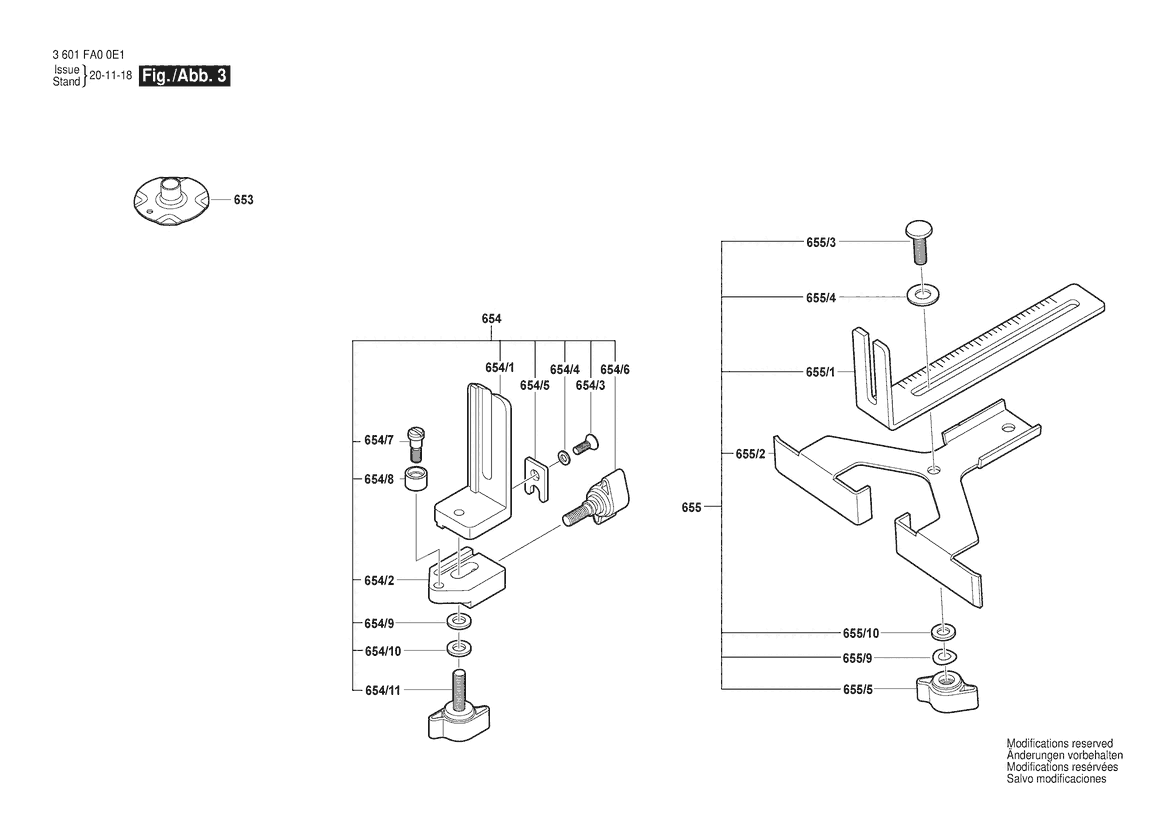 3 601 FA0 0E1
Issue
Stand } 20-11-18 Fig./Abb. 3

653

654
654/1
654/5
654/4
654/3
654/6
654/7
654/8
654/2
654/9
654/10
654/11

655/3
655/4
655/1
655/2
655
655/10
655/9
655/5

Modifications reserved
Änderungen vorbehalten
Modifications resérvées
Salvo modificaciones