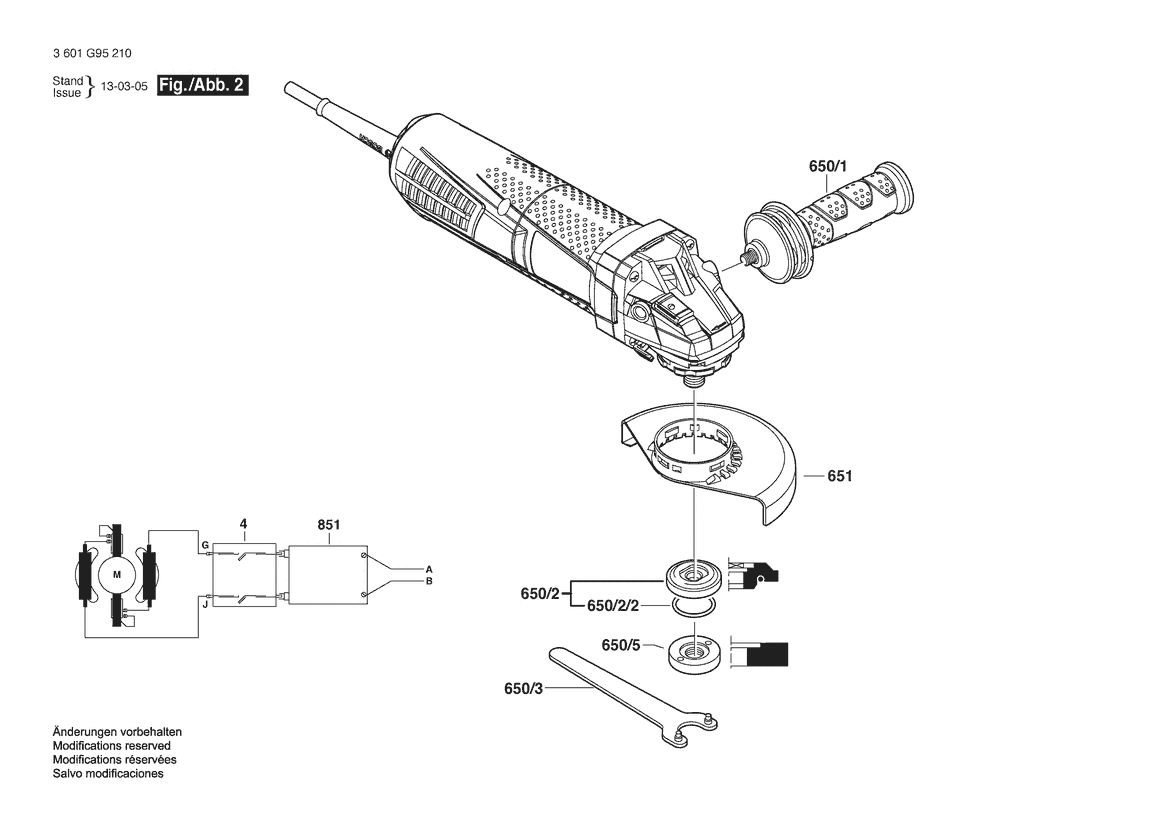 3 601 G95 210

Stand
Issue } 13-03-05 Fig./Abb. 2

650/1

651

4

851

G

J

M

A

B

650/2

650/2/2

650/5

650/3

Änderungen vorbehalten
Modifications reserved
Modifications réservées
Salvo modificaciones