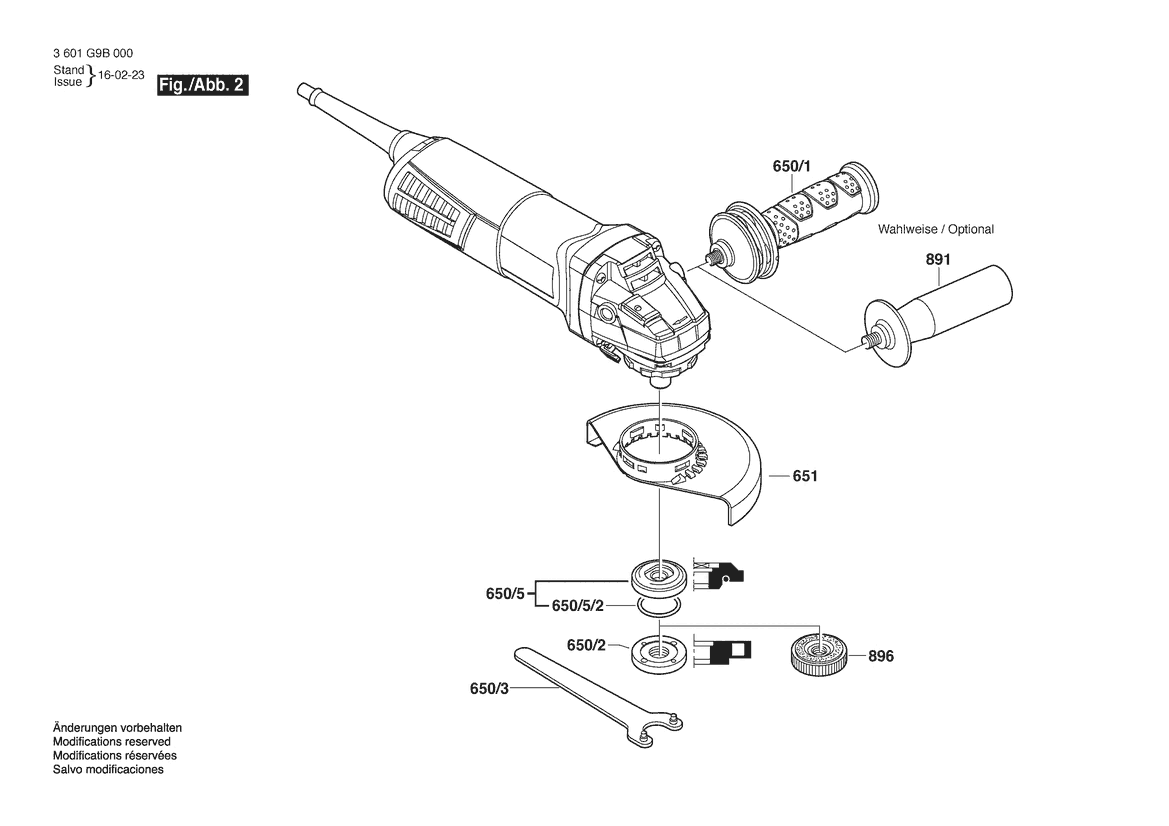 3 601 G9B 000
Stand
Issue } 16-02-23
Fig./Abb. 2

650/1
Wahlweise / Optional
891

651

650/5
650/5/2
650/2
896
650/3

Änderungen vorbehalten
Modifications reserved
Modifications réservées
Salvo modificaciones