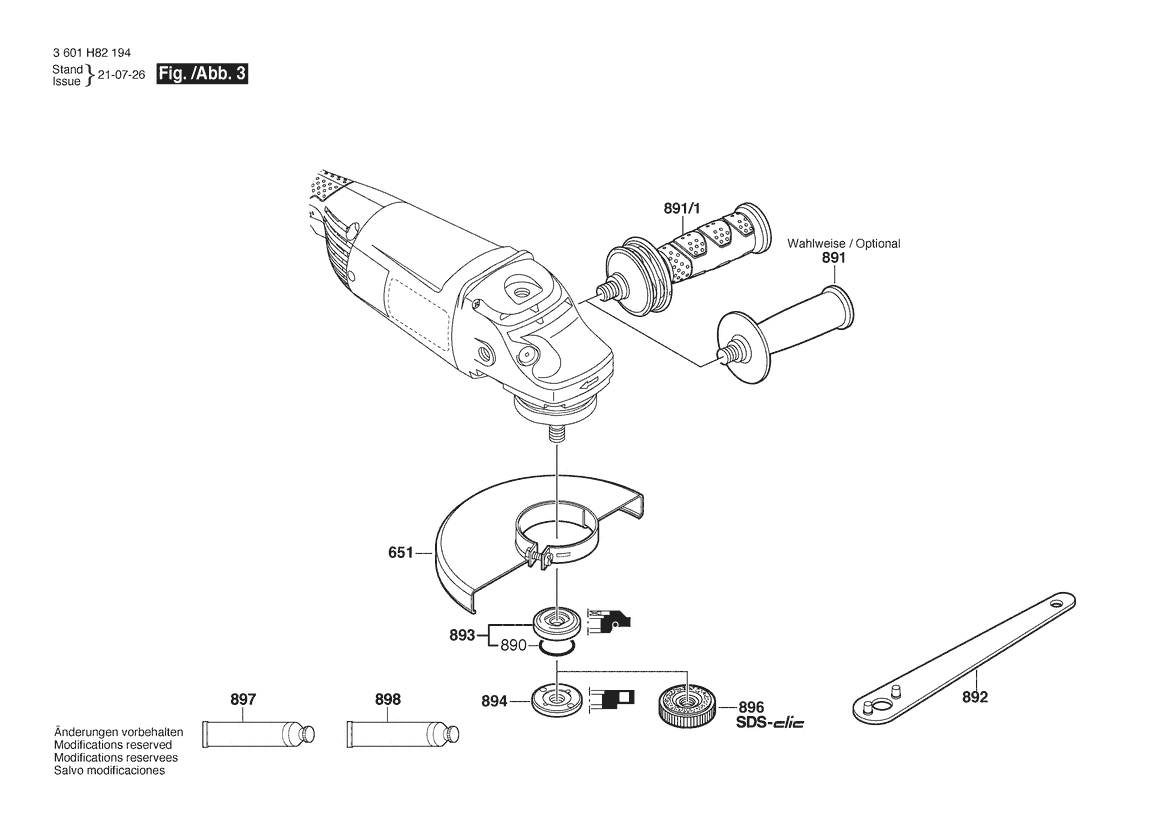 3 601 H82 194
Stand
Issue } 21-07-26 Fig. /Abb. 3

891/1

Wahlweise / Optional
891

651

893
890

894

896
SDS-clic

892

897

898

Änderungen vorbehalten
Modifications reserved
Modifications reservees
Salvo modificaciones