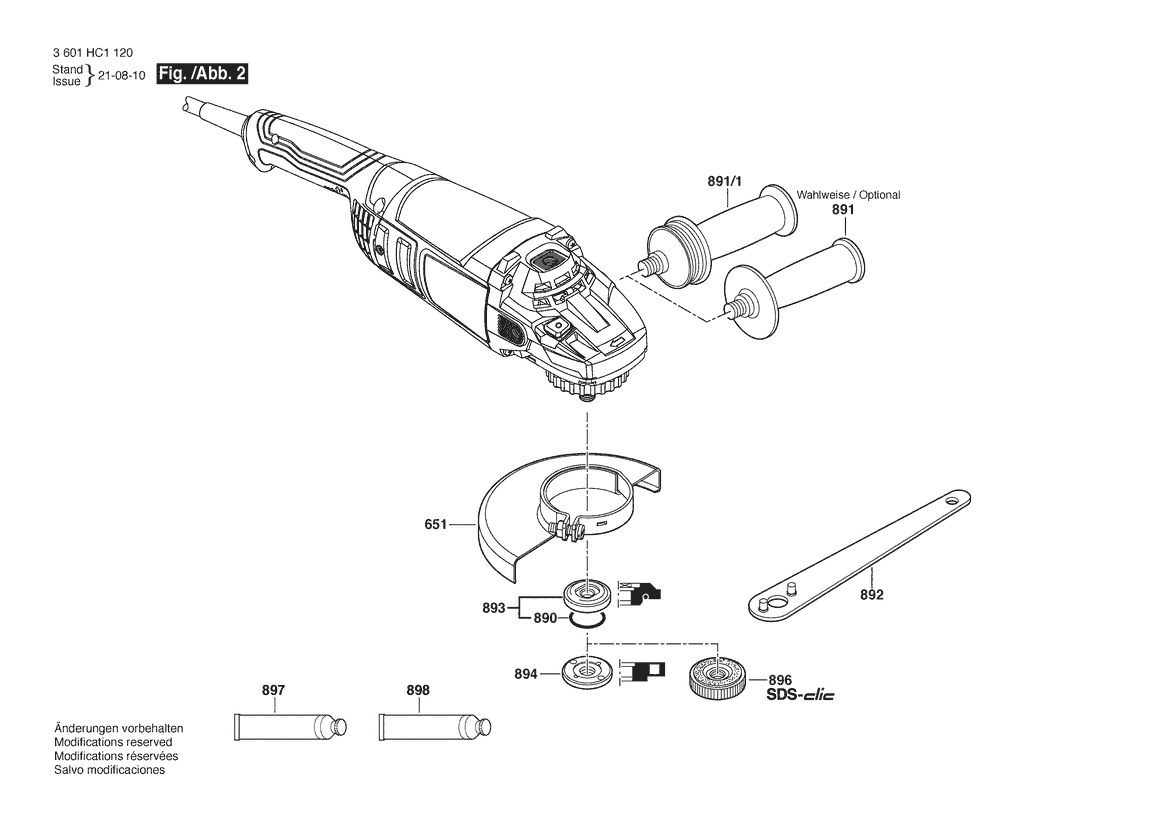 3 601 HC1 120
Stand
Issue } 21-08-10 Fig. /Abb. 2

891/1
Wahlweise / Optional
891

651

893
890

892

894

896
SDS-clic

897

898

Änderungen vorbehalten
Modifications reserved
Modifications réservées
Salvo modificaciones