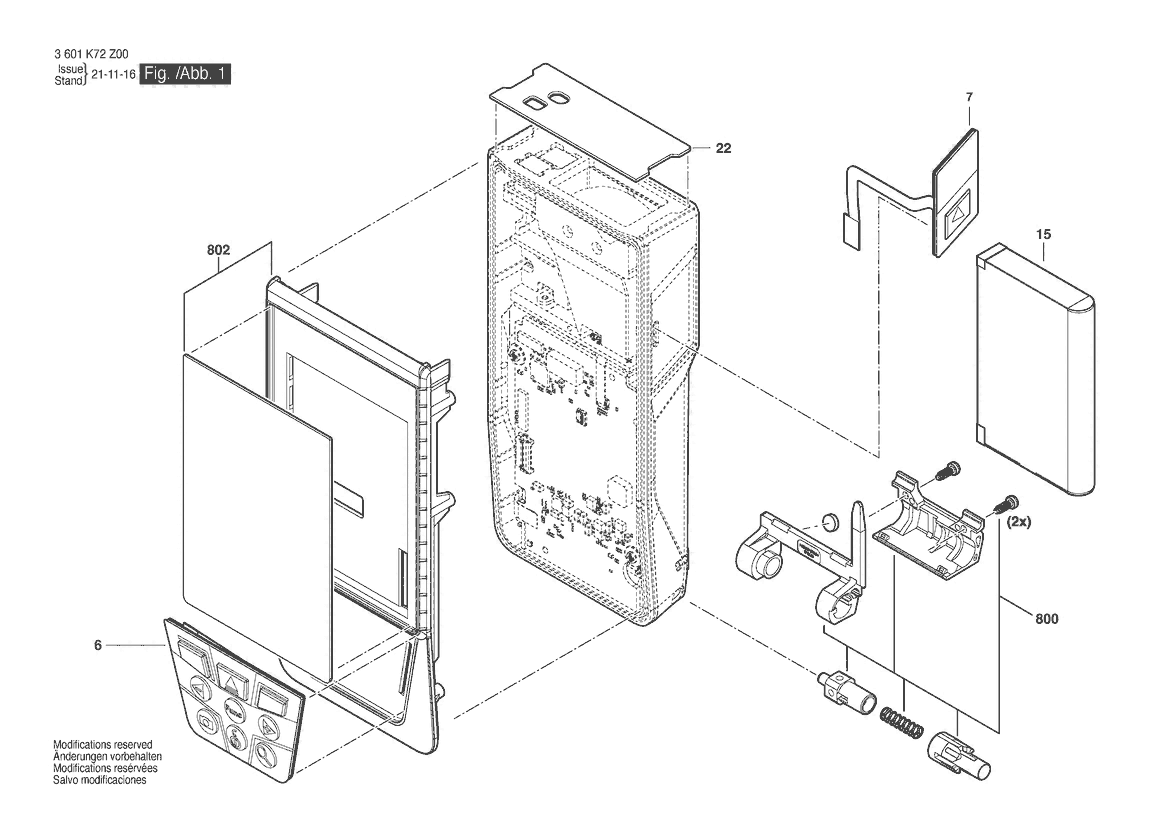 3 601 K72 Z00
Issue
Stand 21-11-16 Fig. /Abb. 1

22

7

15

802

(2x)

800

6

Func

Modifications reserved
Änderungen vorbehalten
Modifications reservées
Salvo modificaciones