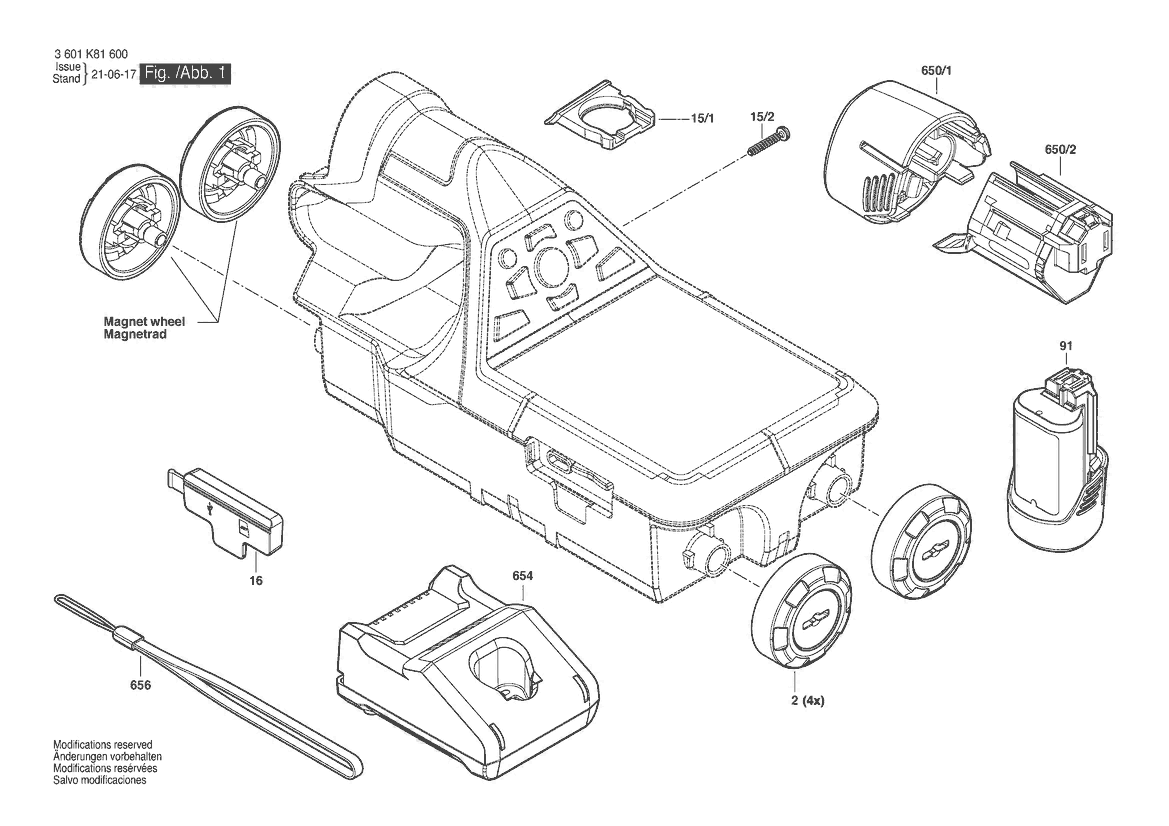 3 601 K81 600
Issue
Stand } 21-06-17 Fig. /Abb. 1

15/1

15/2

650/1

650/2

Magnet wheel
Magnetrad

91

16

654

656

2 (4x)

Modifications reserved
Änderungen vorbehalten
Modifications resérvées
Salvo modificaciones