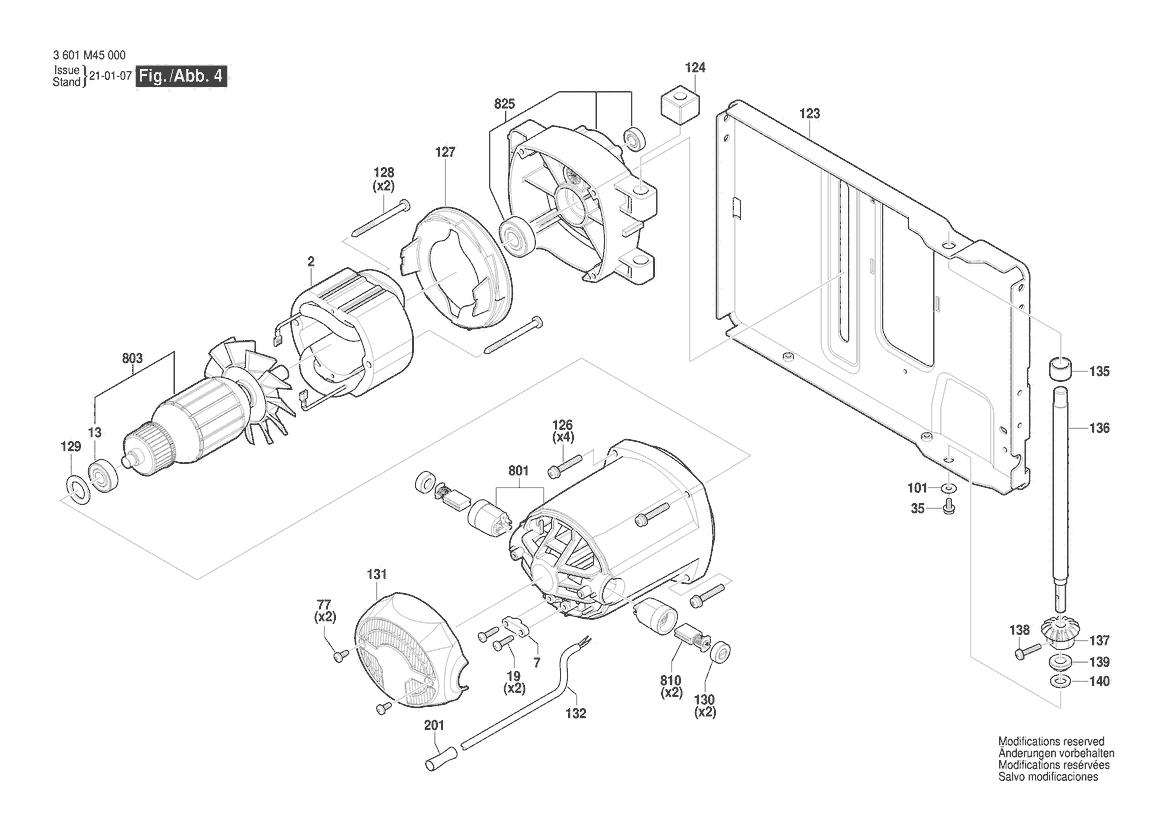 3 601 M45 000
Issue Stand } 21-01-07 Fig./Abb. 4

124
825
123
128 (x2)
127
2
803
129
13
126 (x4)
801
135
136
101
35
131
77 (x2)
19 (x2)
7
810 (x2)
130 (x2)
132
201
138
137
139
140

Modifications reserved
Änderungen vorbehalten
Modifications resérvées
Salvo modificaciones