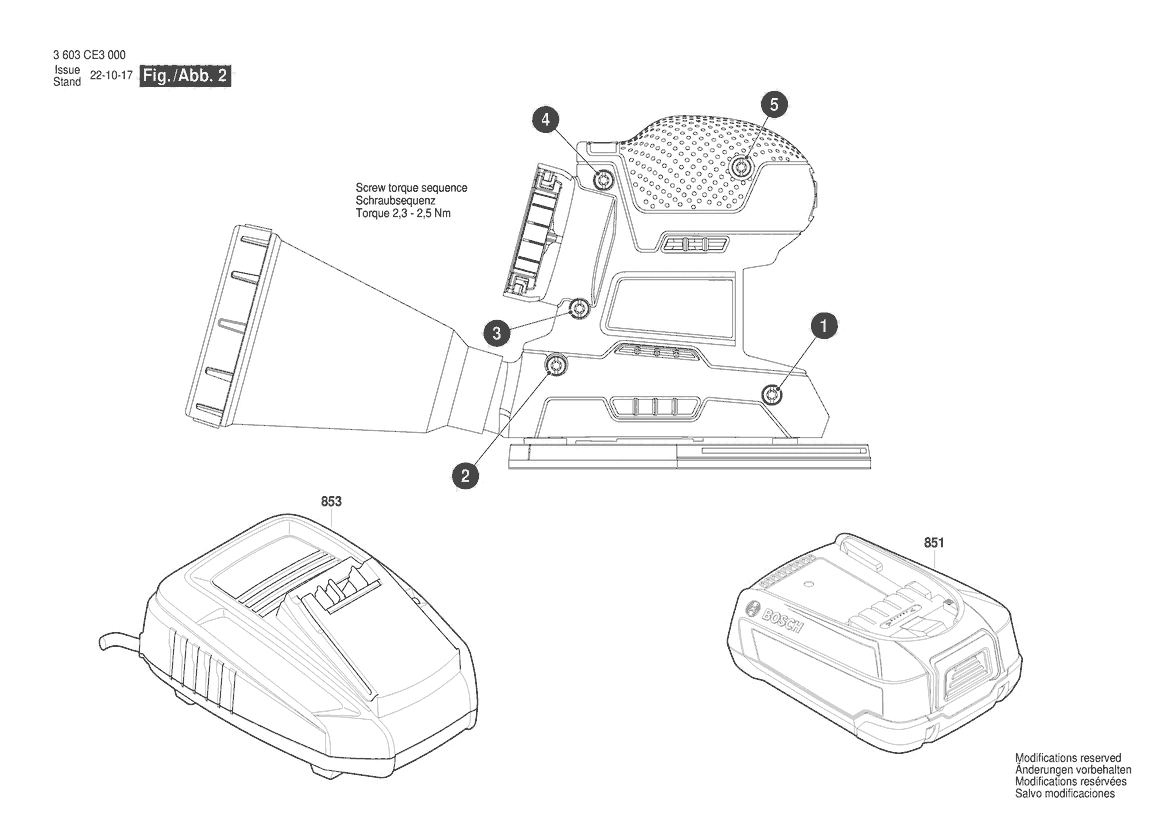 3 603 CE3 000
Issue Stand 22-10-17 Fig./Abb. 2

Screw torque sequence
Schraubsequenz
Torque 2,3 - 2,5 Nm

4
5
3
1
2

853

851

BOSCH

Modifications reserved
Änderungen vorbehalten
Modifications resérvées
Salvo modificaciones