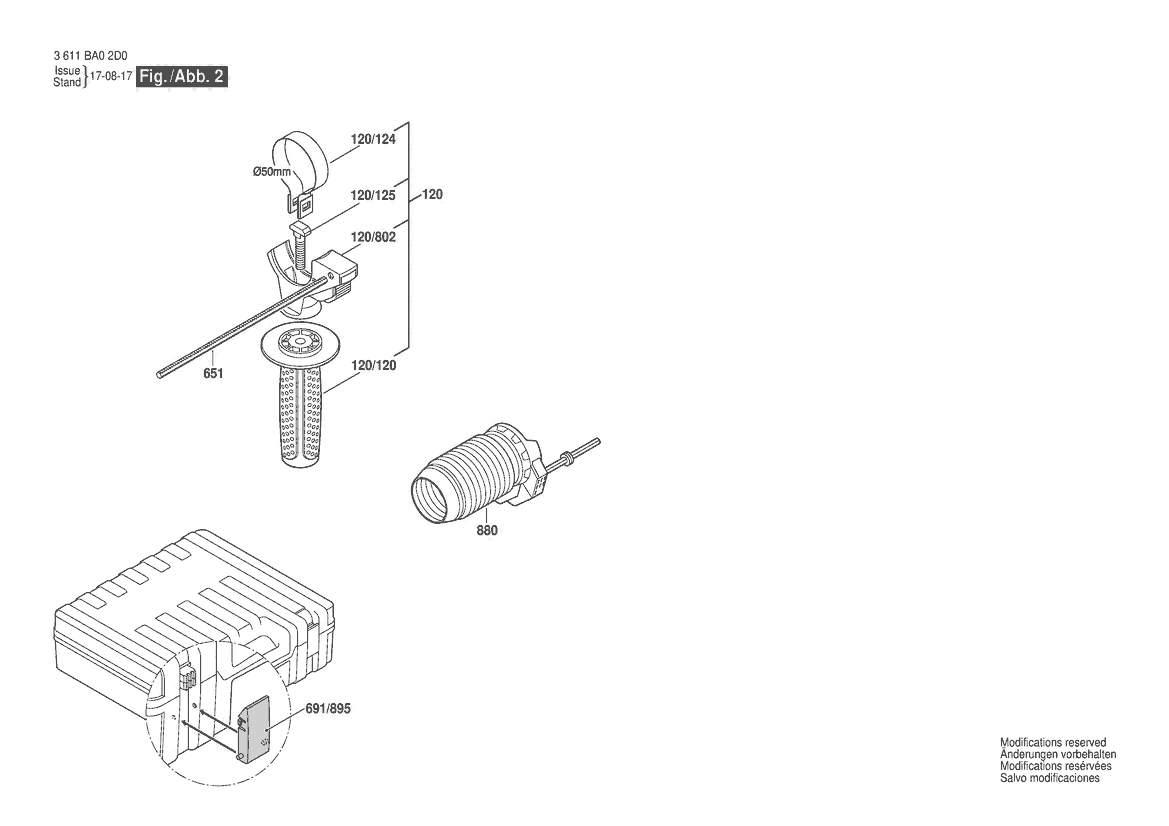 3 611 BA0 2D0
Issue
Stand } 17-08-17 Fig./Abb. 2

120/124
Ø50mm
120/125
120
120/802
651
120/120
880
691/895

Modifications reserved
Änderungen vorbehalten
Modifications resérvées
Salvo modificaciones