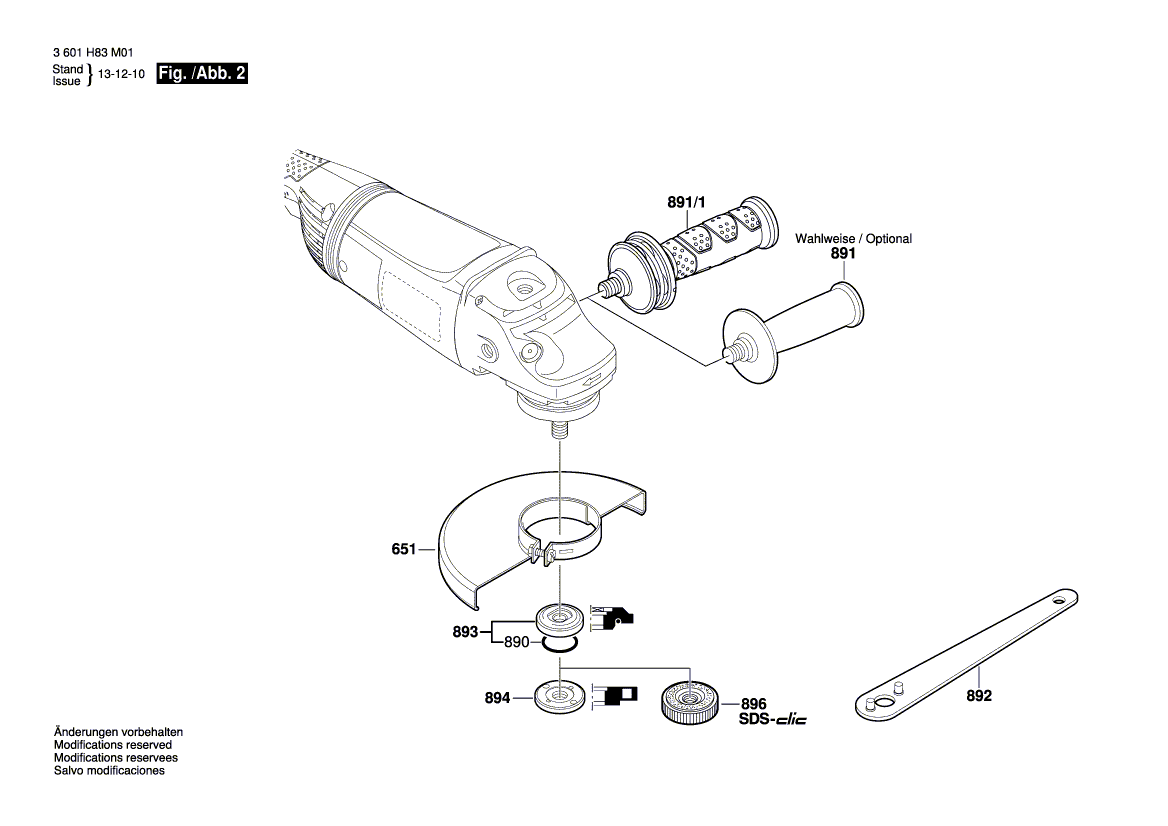 3 601 H83 M01
Stand
Issue } 13-12-10 Fig. /Abb. 2

891/1
Wahlweise / Optional
891

651

893
890

894

896
SDS-clic

892

Änderungen vorbehalten
Modifications reserved
Modifications reservees
Salvo modificaciones