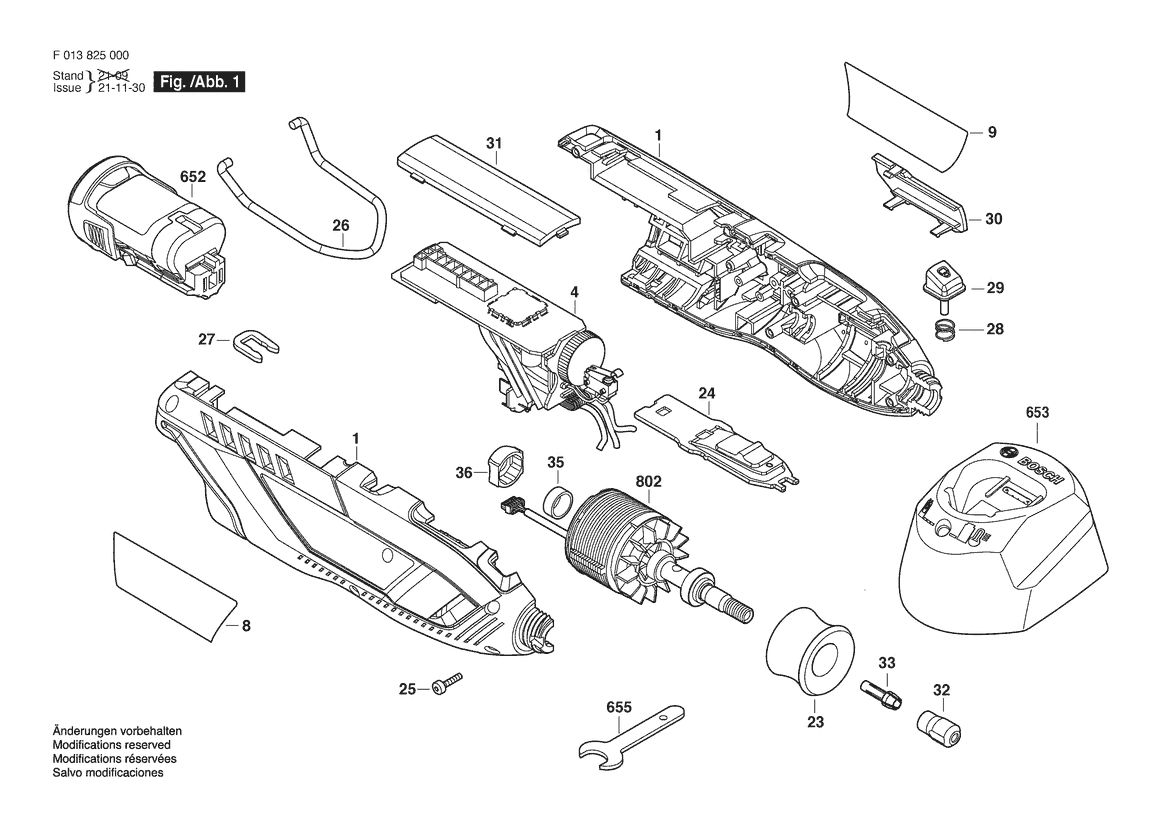 F 013 825 000
Stand } 21-09
Issue } 21-11-30 Fig. /Abb. 1

652
26
31
1
9
30
29
28
4
27
24
1
36
35
802
653
BOSCH
8
25
655
23
33
32

Änderungen vorbehalten
Modifications reserved
Modifications réservées
Salvo modificaciones