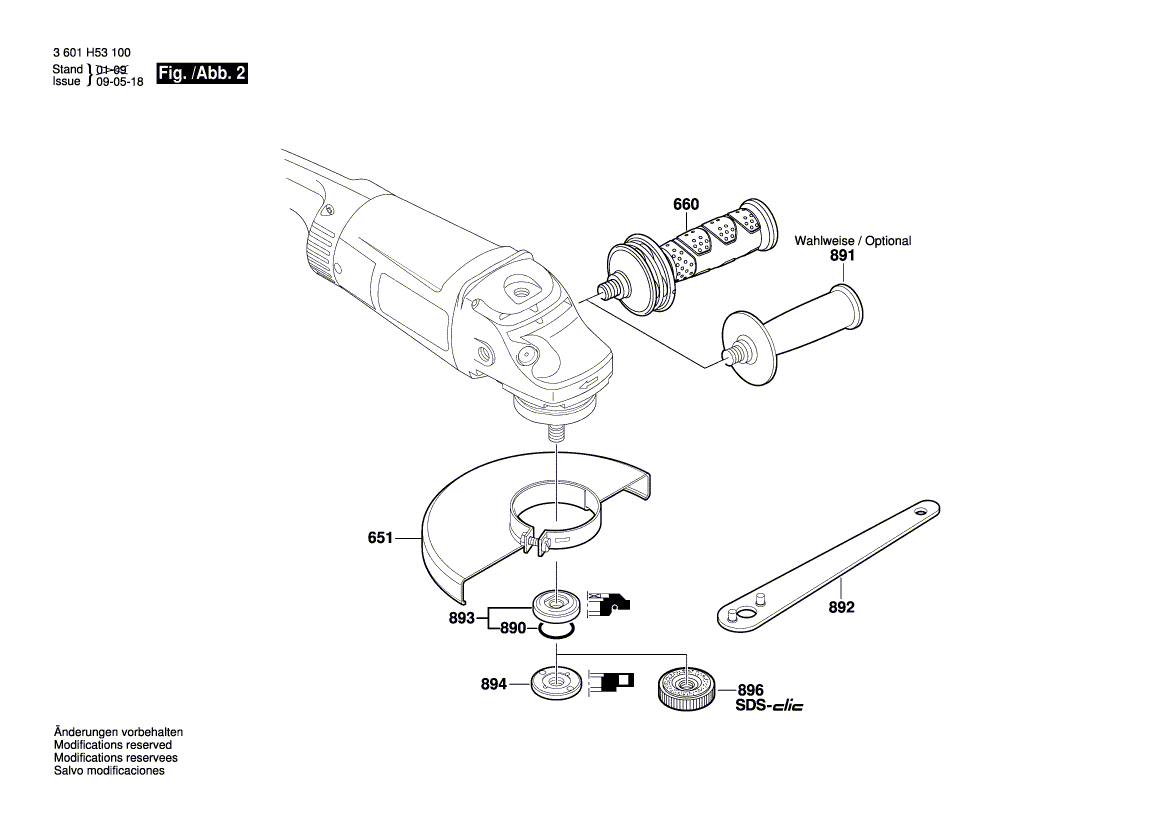 3 601 H53 100
Stand } 01-09
Issue } 09-05-18
Fig. /Abb. 2

660

Wahlweise / Optional
891

651

893
890

892

894

896
SDS-clic

Änderungen vorbehalten
Modifications reserved
Modifications reservees
Salvo modificaciones