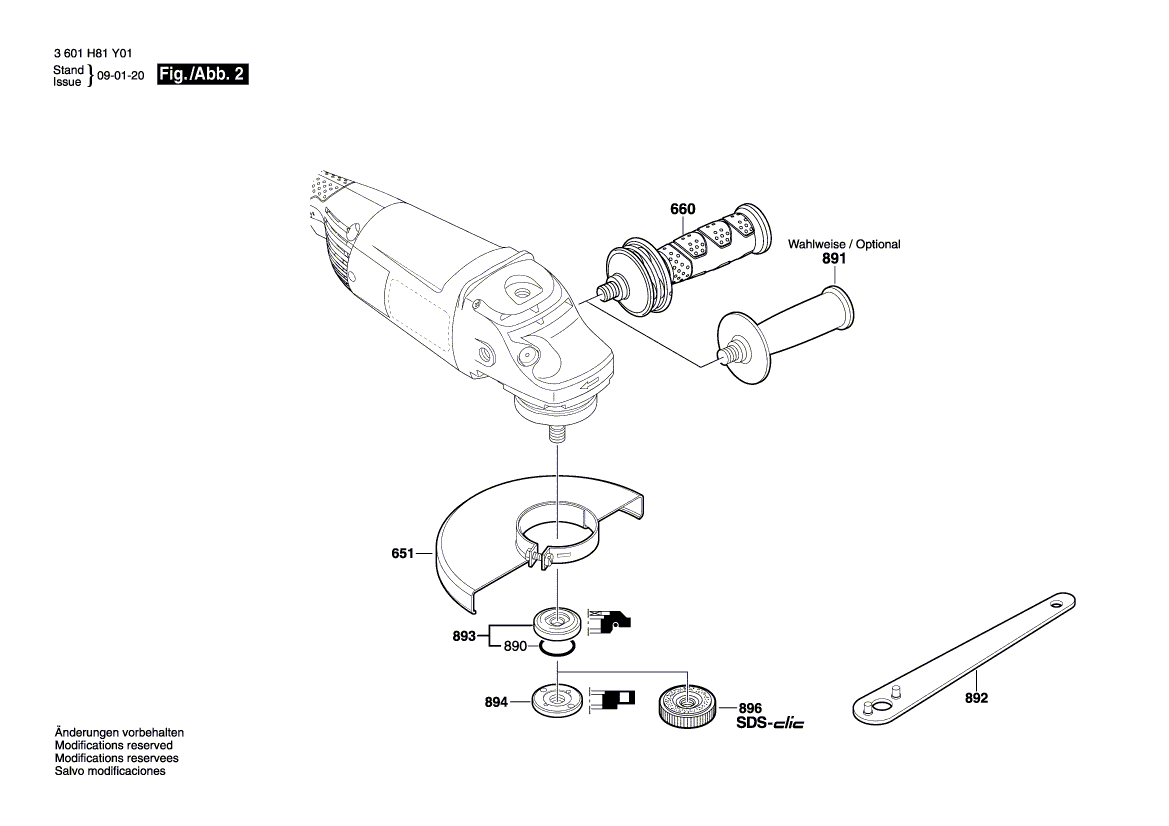 3 601 H81 Y01
Stand
Issue } 09-01-20 Fig./Abb. 2

660

Wahlweise / Optional
891

651

893
890

894

896
SDS-clic

892

Änderungen vorbehalten
Modifications reserved
Modifications reservees
Salvo modificaciones