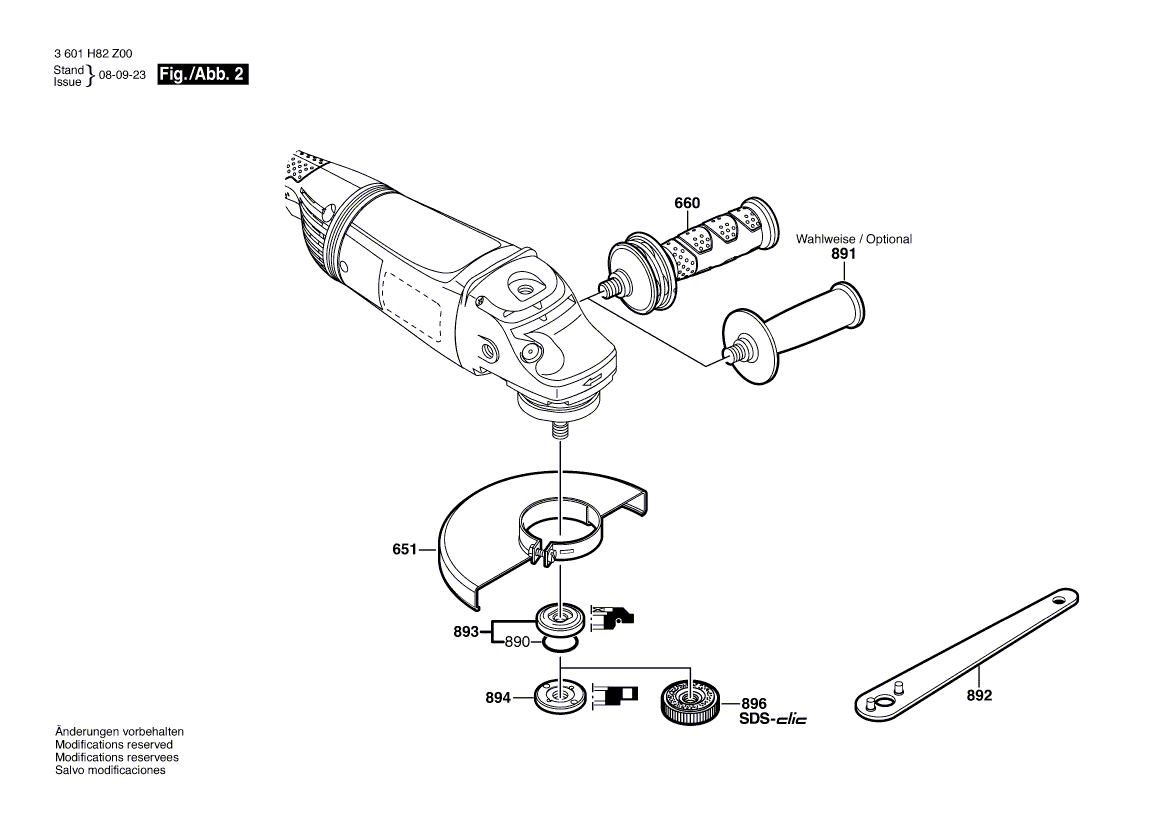 3 601 H82 Z00
Stand
Issue } 08-09-23 Fig./Abb. 2

660
Wahlweise / Optional
891

651

893
890

894

896
SDS-clic

892

Änderungen vorbehalten
Modifications reserved
Modifications reservees
Salvo modificaciones