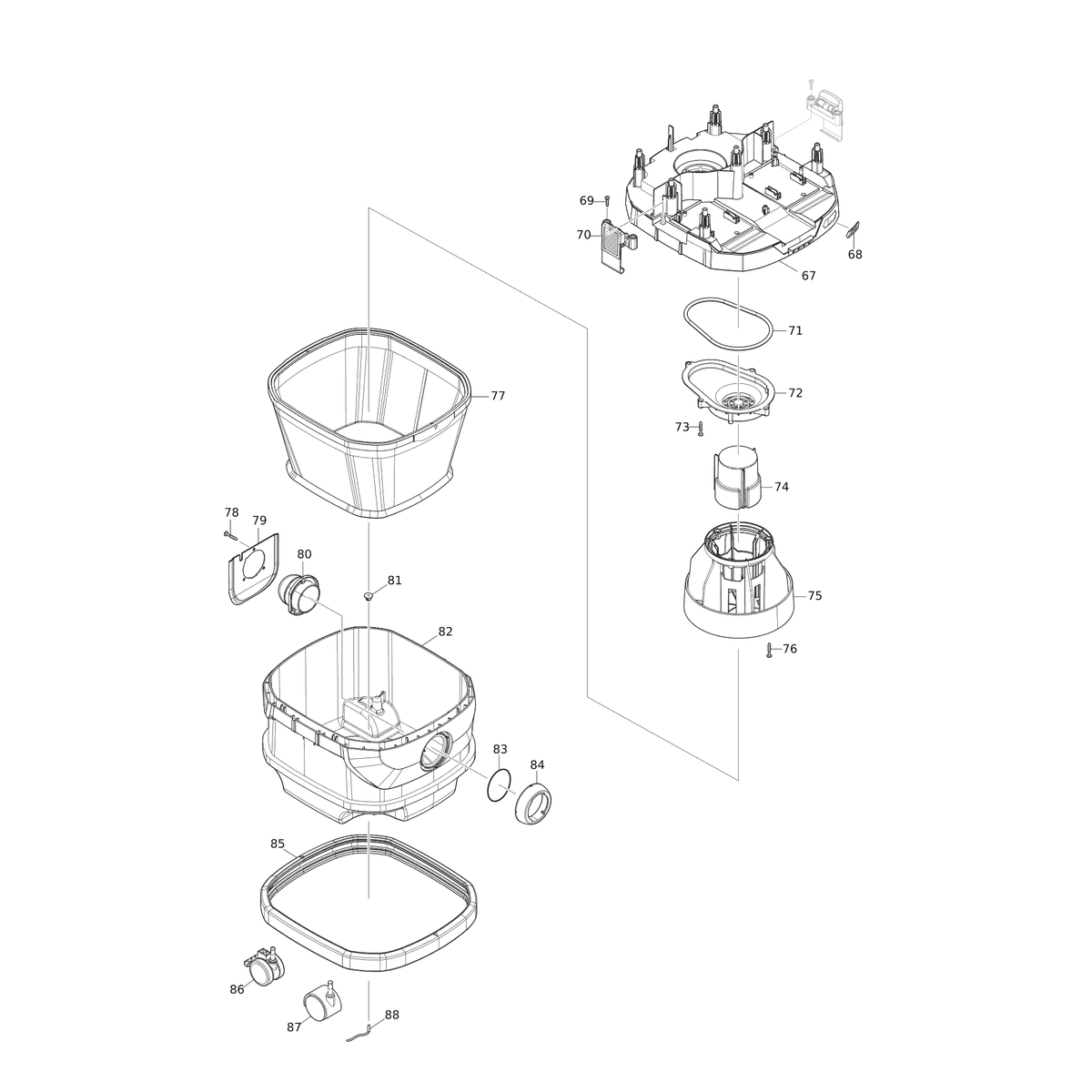 69
70
68
67
71
72
73
74
75
76
77
78
79
80
81
82
83
84
85
86
87
88