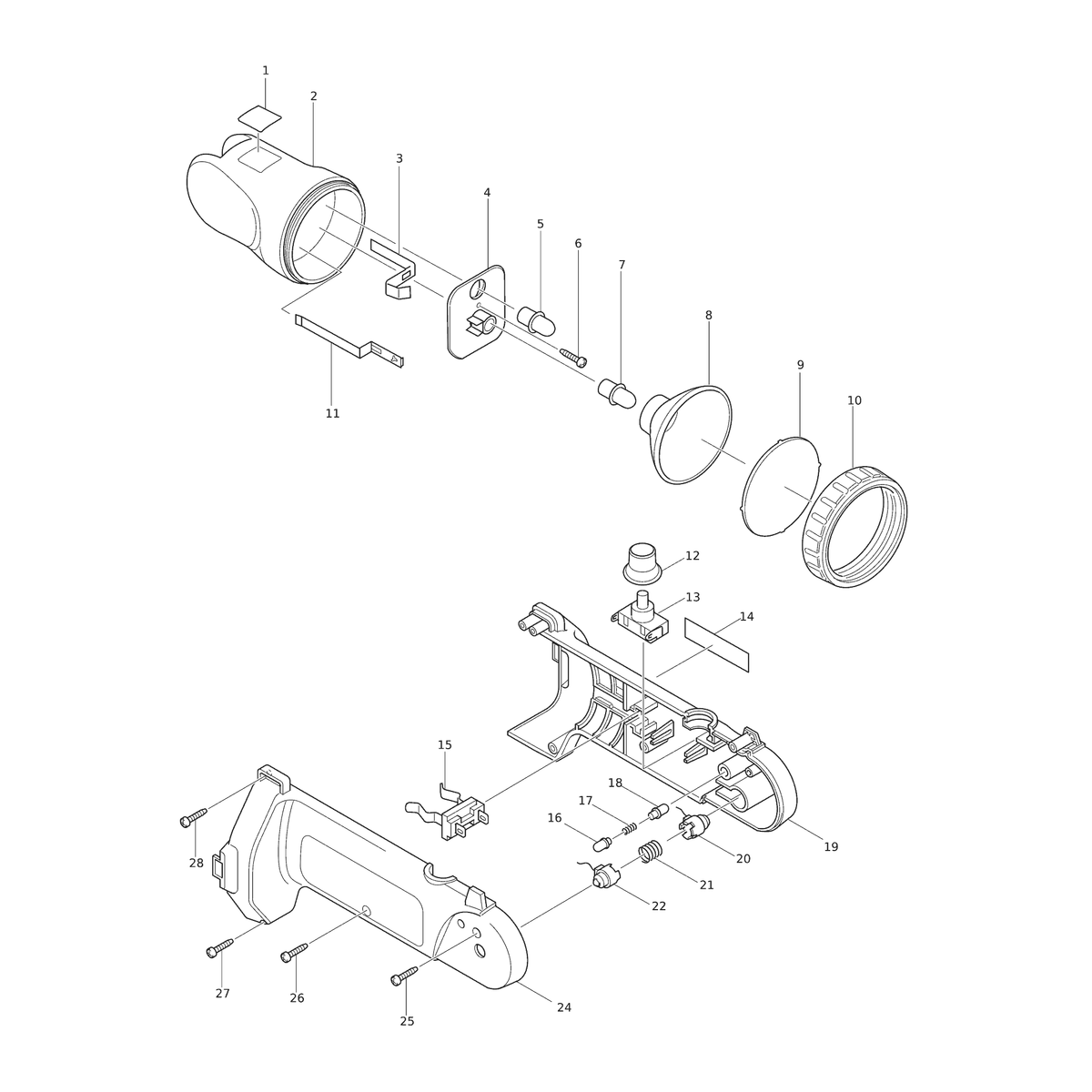 1
2
3
4
5
6
7
8
9
10
11
12
13
14
15
18
17
16
19
20
21
22
28
27
26
25
24