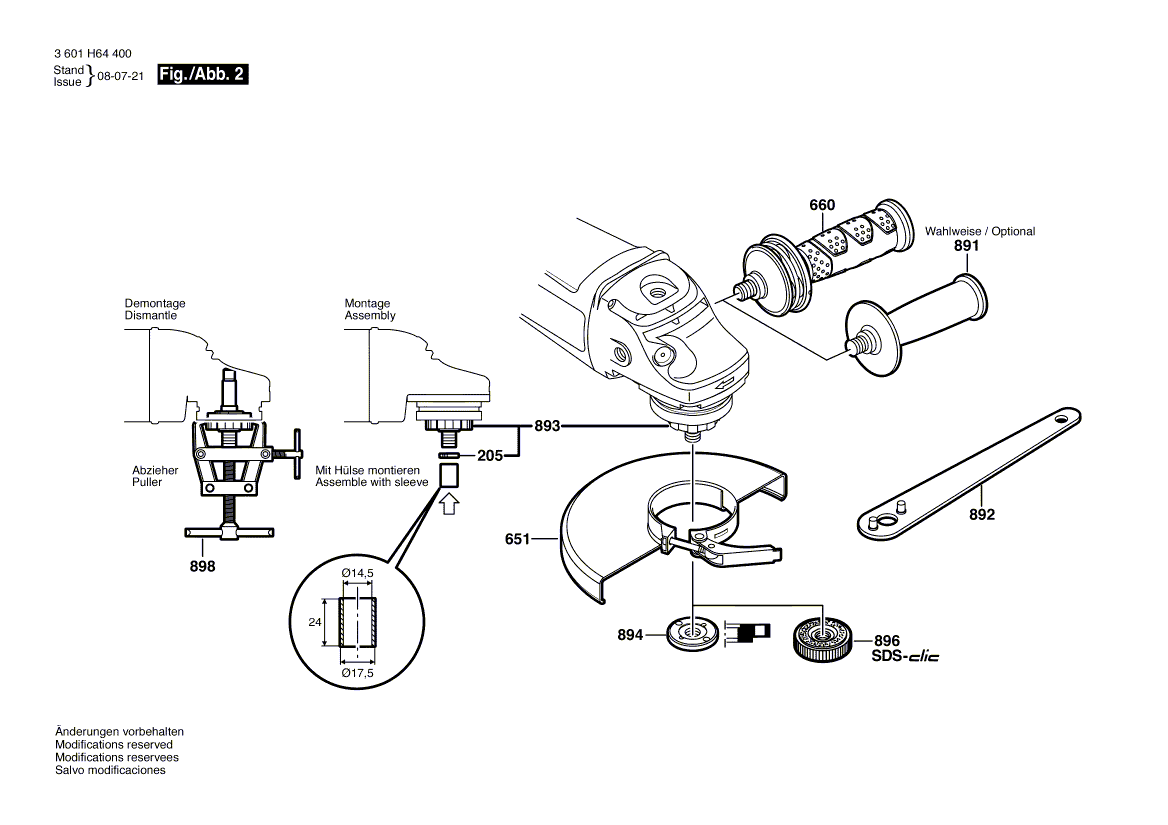 3 601 H64 400
Stand
Issue } 08-07-21 Fig./Abb. 2

660

Wahlweise / Optional
891

Demontage
Dismantle

Montage
Assembly

893

205

Abzieher
Puller

Mit Hülse montieren
Assemble with sleeve

898

651

892

Ø14,5
24
Ø17,5

894

896
SDS-clic

Änderungen vorbehalten
Modifications reserved
Modifications reservees
Salvo modificaciones