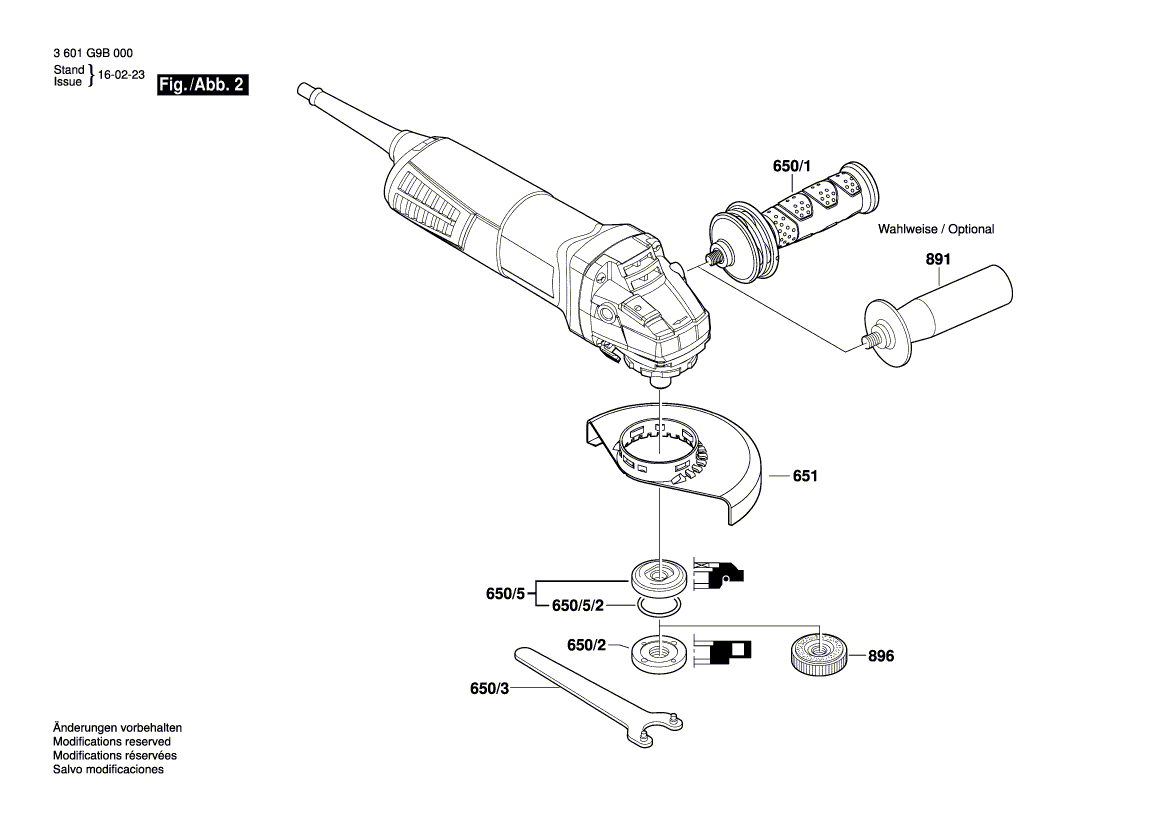 3 601 G9B 000
Stand
Issue } 16-02-23
Fig./Abb. 2

650/1
Wahlweise / Optional
891
651
650/5
650/5/2
650/2
896
650/3

Änderungen vorbehalten
Modifications reserved
Modifications réservées
Salvo modificaciones