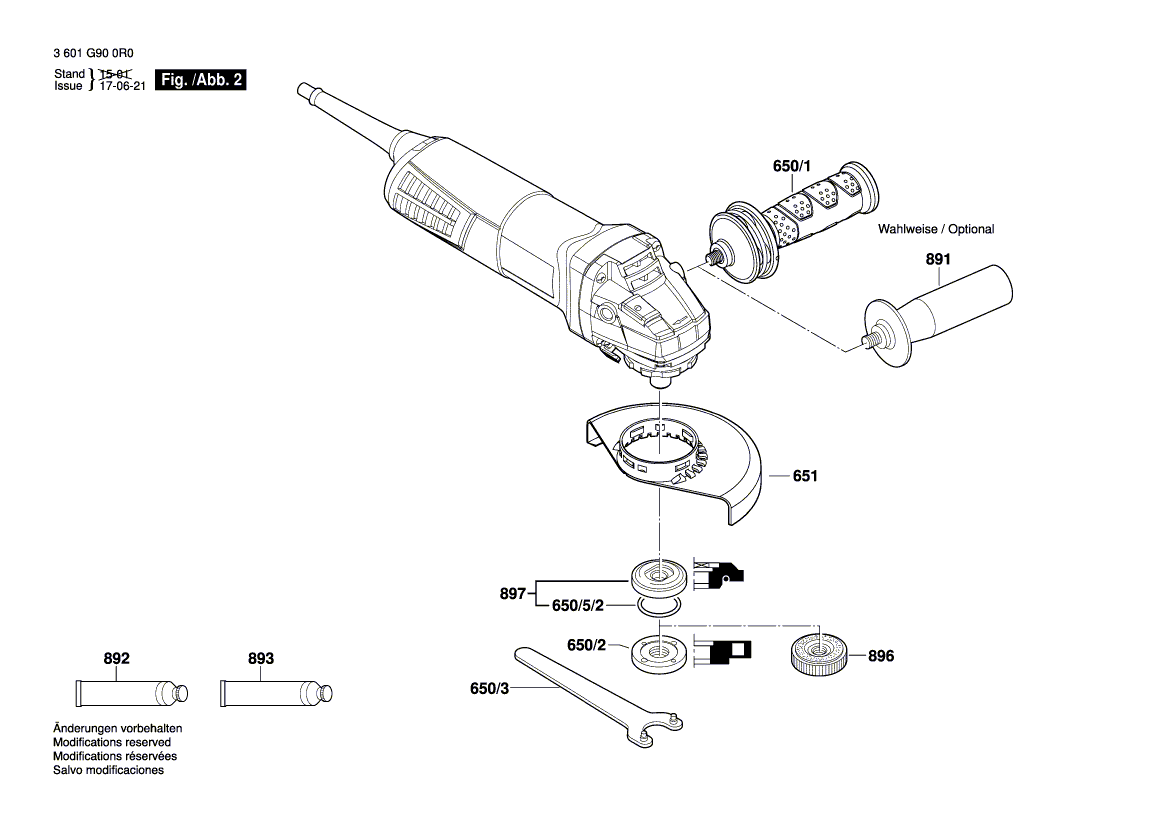 3 601 G90 0R0

Stand
Issue
15-01
17-06-21

Fig. /Abb. 2

650/1

Wahlweise / Optional

891

651

897

650/5/2

650/2

896

650/3

892

893

Änderungen vorbehalten
Modifications reserved
Modifications réservées
Salvo modificaciones