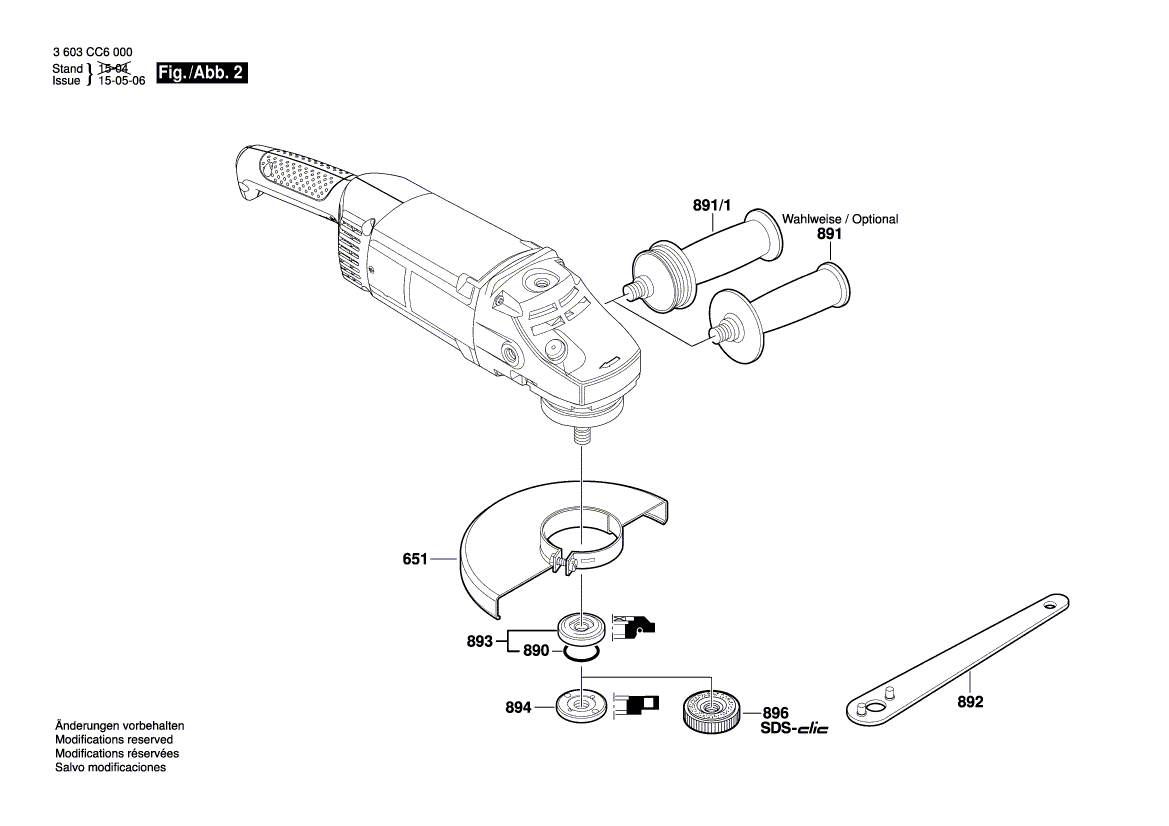 3 603 CC6 000
Stand } 15-04
Issue } 15-05-06

Fig./Abb. 2

891/1
Wahlweise / Optional
891

651

893
890

894

896
SDS-clic

892

Änderungen vorbehalten
Modifications reserved
Modifications réservées
Salvo modificaciones