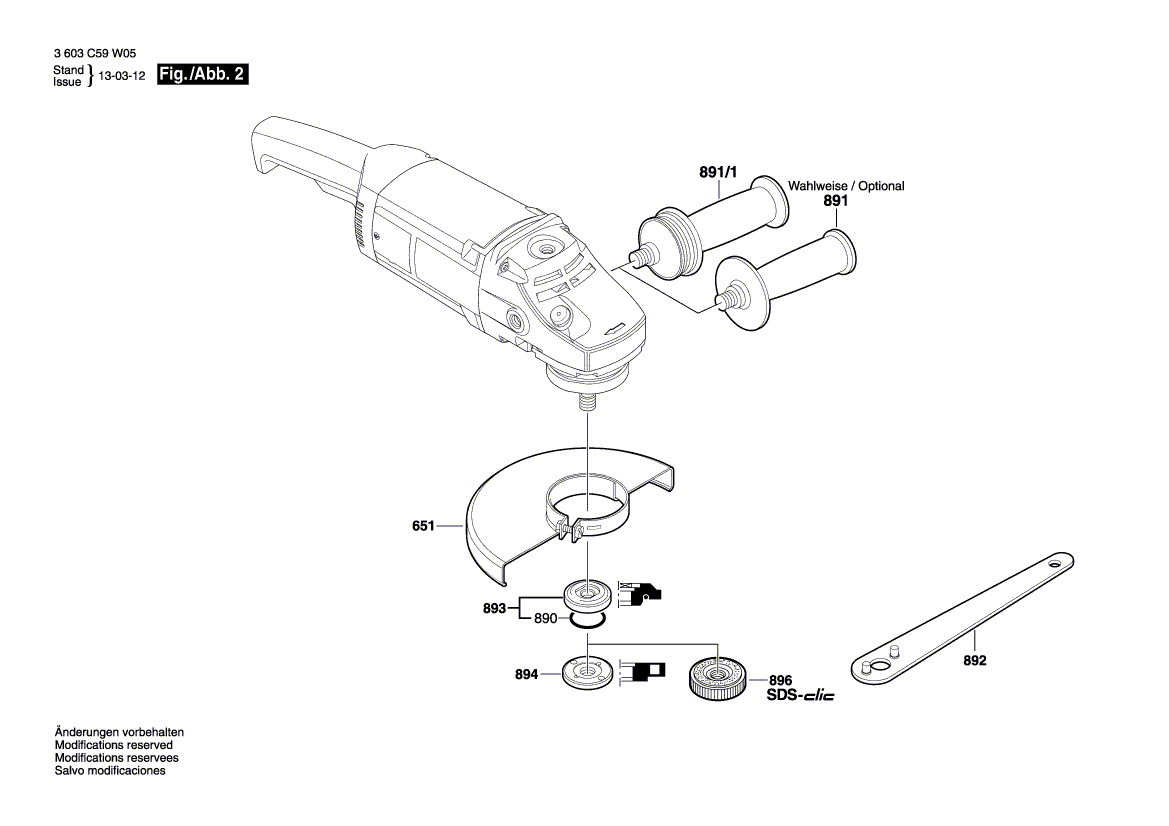 3 603 C59 W05

Stand
Issue } 13-03-12 Fig./Abb. 2

891/1
Wahlweise / Optional
891

651

893
890

894

896
SDS-clic

892

Änderungen vorbehalten
Modifications reserved
Modifications reservees
Salvo modificaciones