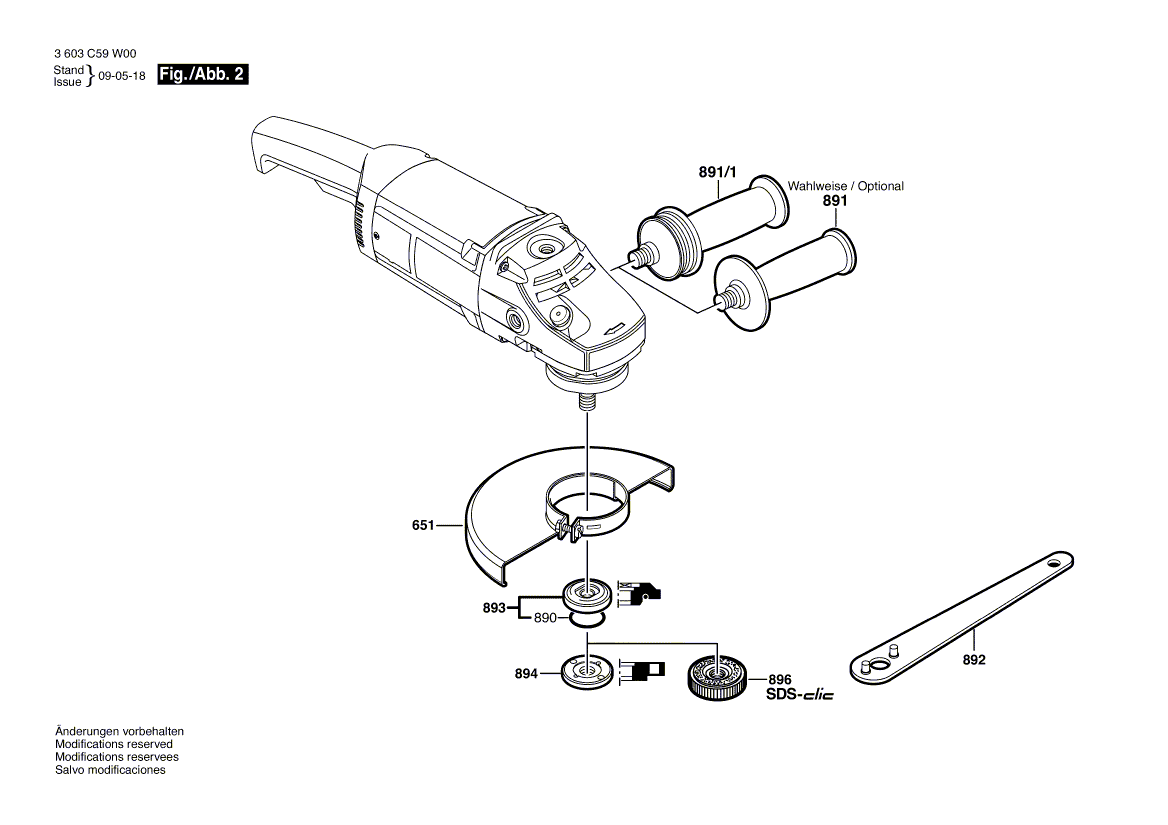 3 603 C59 W00
Stand
Issue } 09-05-18 Fig./Abb. 2

891/1
Wahlweise / Optional
891

651

893
890

894

896
SDS-clic

892

Änderungen vorbehalten
Modifications reserved
Modifications reservees
Salvo modificaciones