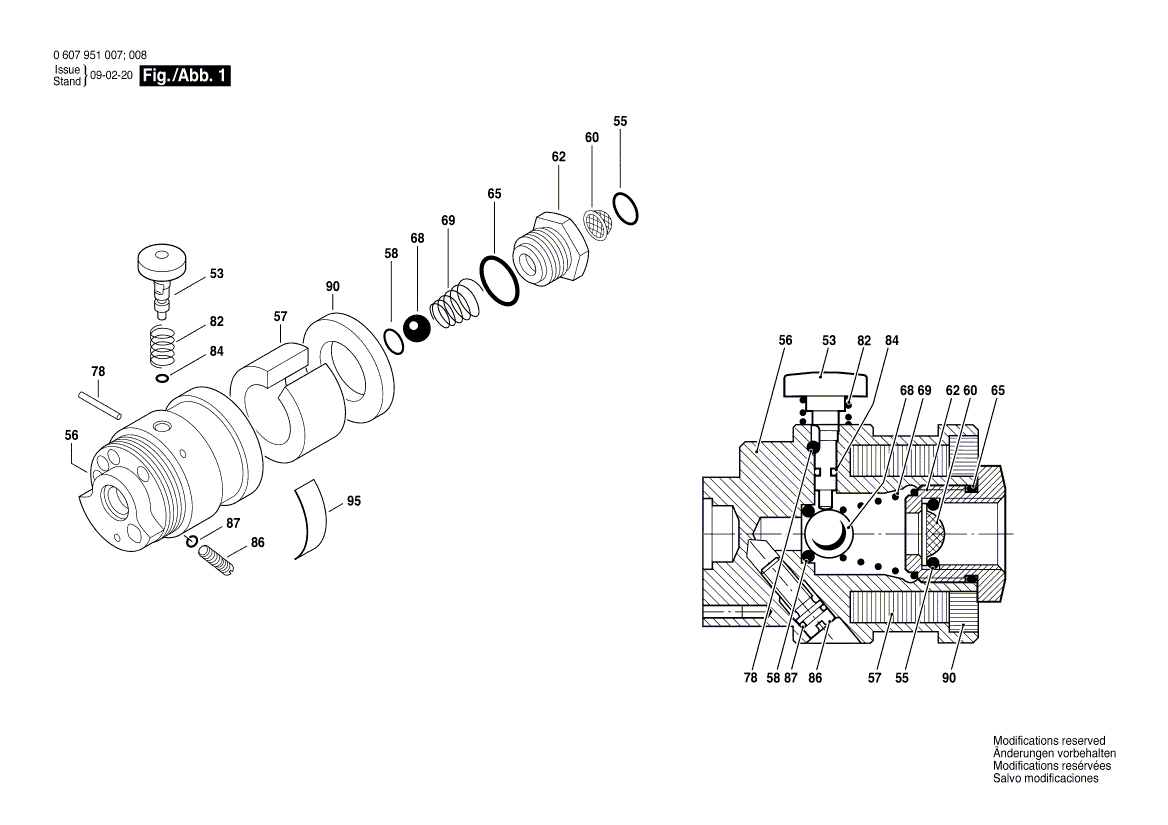 0 607 951 007; 008
Issue Stand } 09-02-20 Fig./Abb. 1

55
60
62
65
69
68
58
90
57
53
82
84
78
56
87
86
95

56 53 82 84
68 69 62 60 65
78 58 87 86 57 55 90

Modifications reserved
Änderungen vorbehalten
Modifications resérvées
Salvo modificaciones