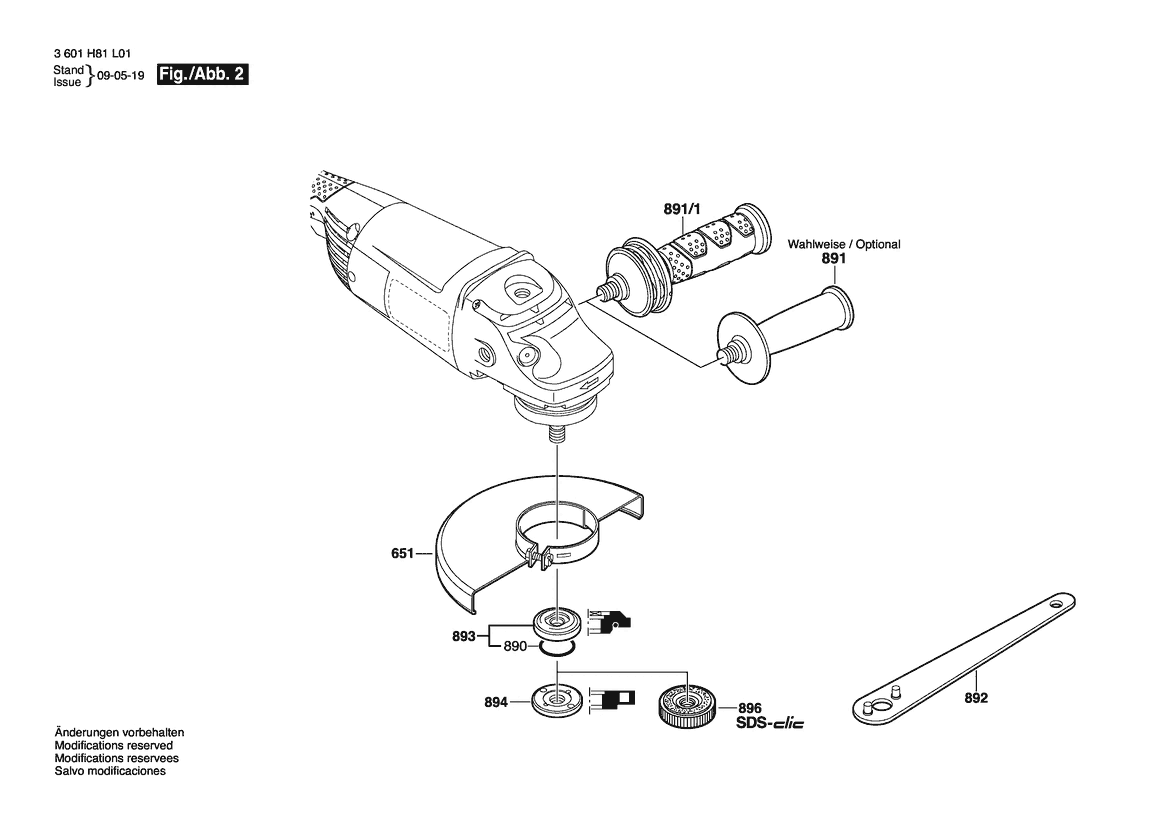 3 601 H81 L01
Stand
Issue 09-05-19
Fig./Abb. 2

891/1
Wahlweise / Optional
891

651

893
890

894
896
SDS-clic

892

Änderungen vorbehalten
Modifications reserved
Modifications reservees
Salvo modificaciones