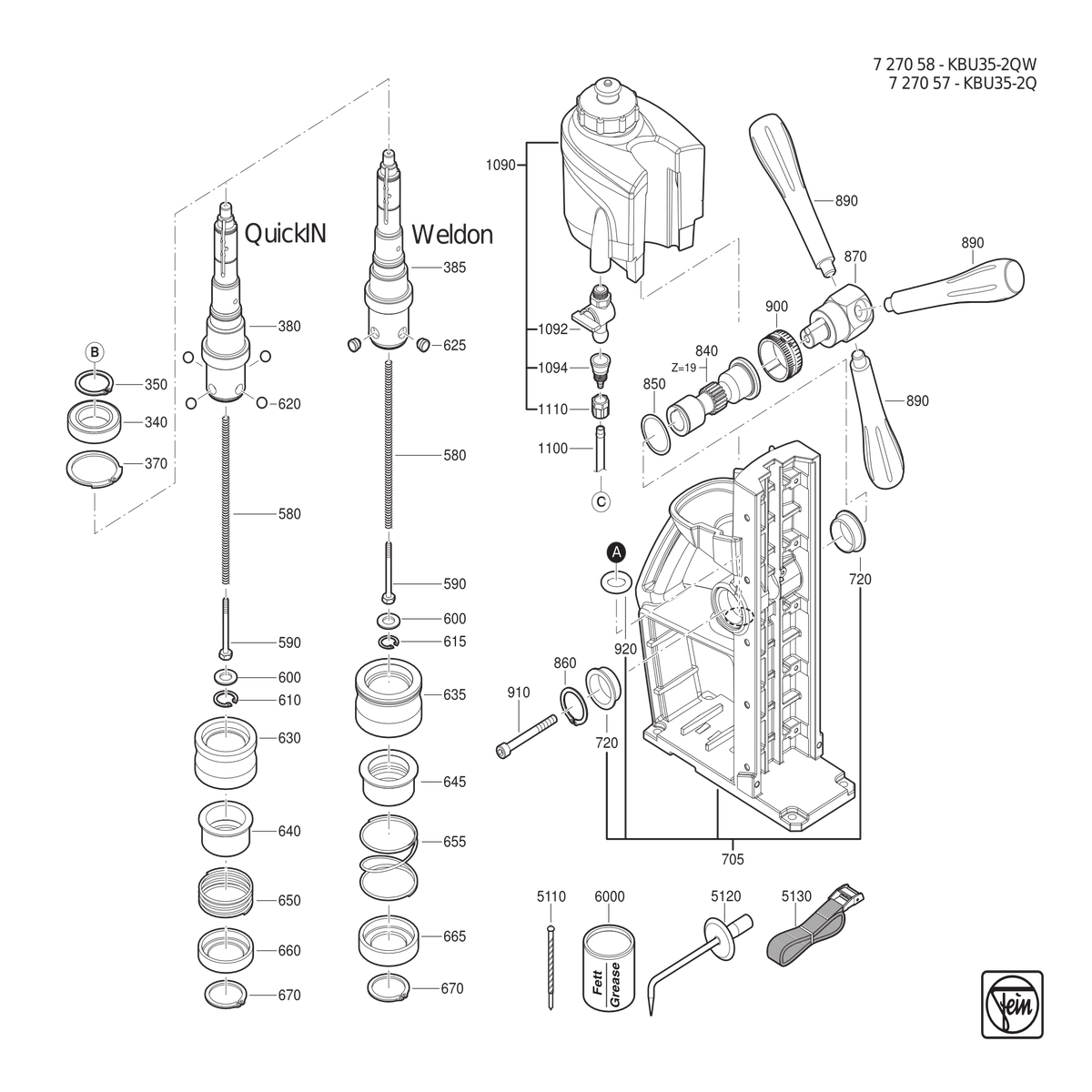 7 270 58 - KBU35-2QW
7 270 57 - KBU35-2Q

QuickIN

Weldon

B

350

340

370

380

620

580

590

600

610

630

640

650

660

670

385

625

580

590

600

615

635

645

655

665

670

1090

1092

1094

1110

1100

C

890

870

890

900

840

Z=19

850

890

A

920

720

860

910

720

705

5110

6000

Fett
Grease

5120

5130

Fein