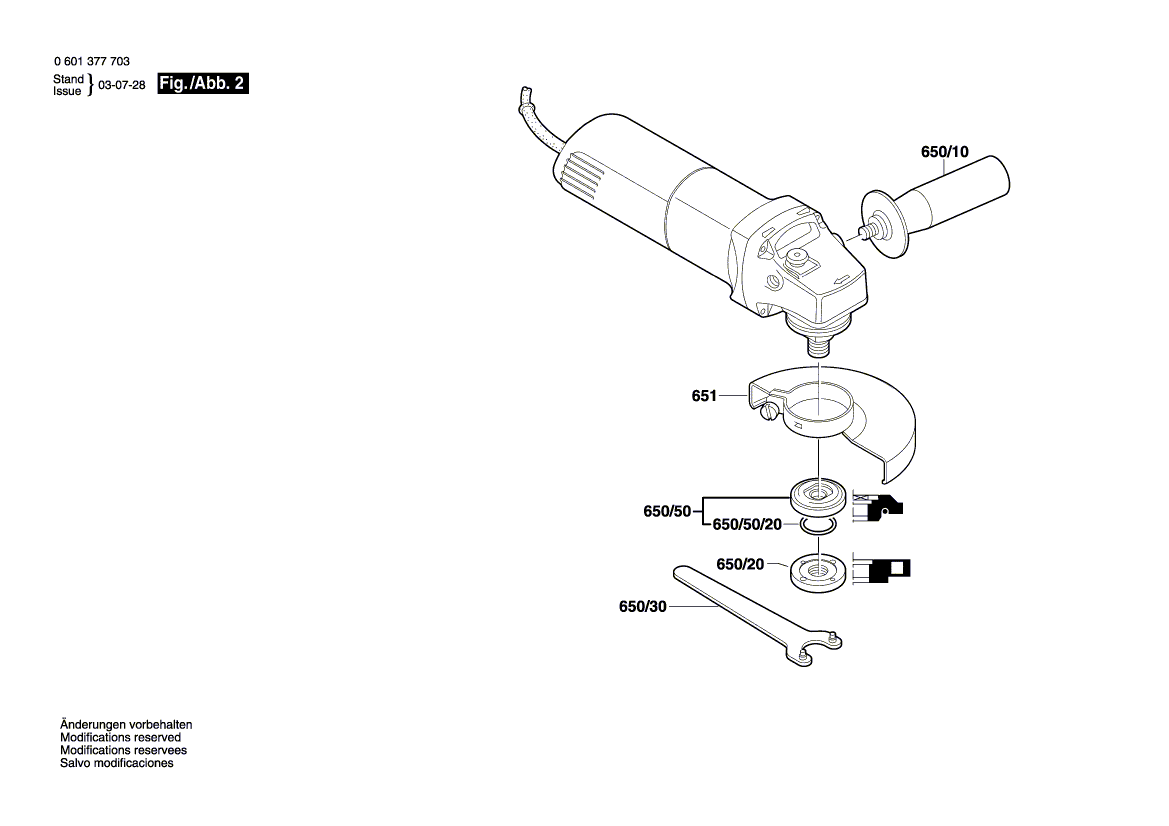 0 601 377 703
Stand
Issue } 03-07-28 Fig./Abb. 2

650/10

651

650/50
650/50/20

650/20

650/30

Änderungen vorbehalten
Modifications reserved
Modifications reservees
Salvo modificaciones