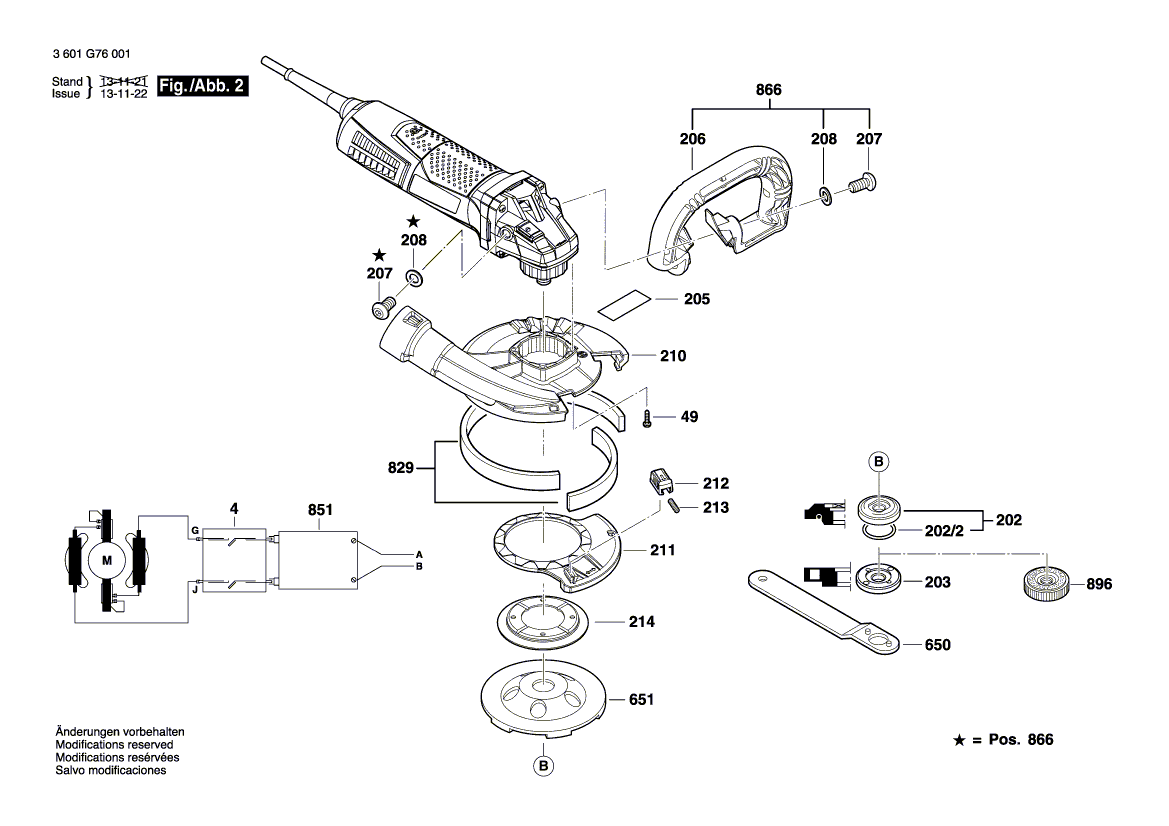 3 601 G76 001

Stand } 13-11-21
Issue } 13-11-22

Fig./Abb. 2

866
206
208
207
★
208
★
207
205
210
49
829
212
213
211
214
651
B
4
851
G
J
M
A
B
B
202
202/2
203
896
650

Änderungen vorbehalten
Modifications reserved
Modifications resérvées
Salvo modificaciones

★ = Pos. 866