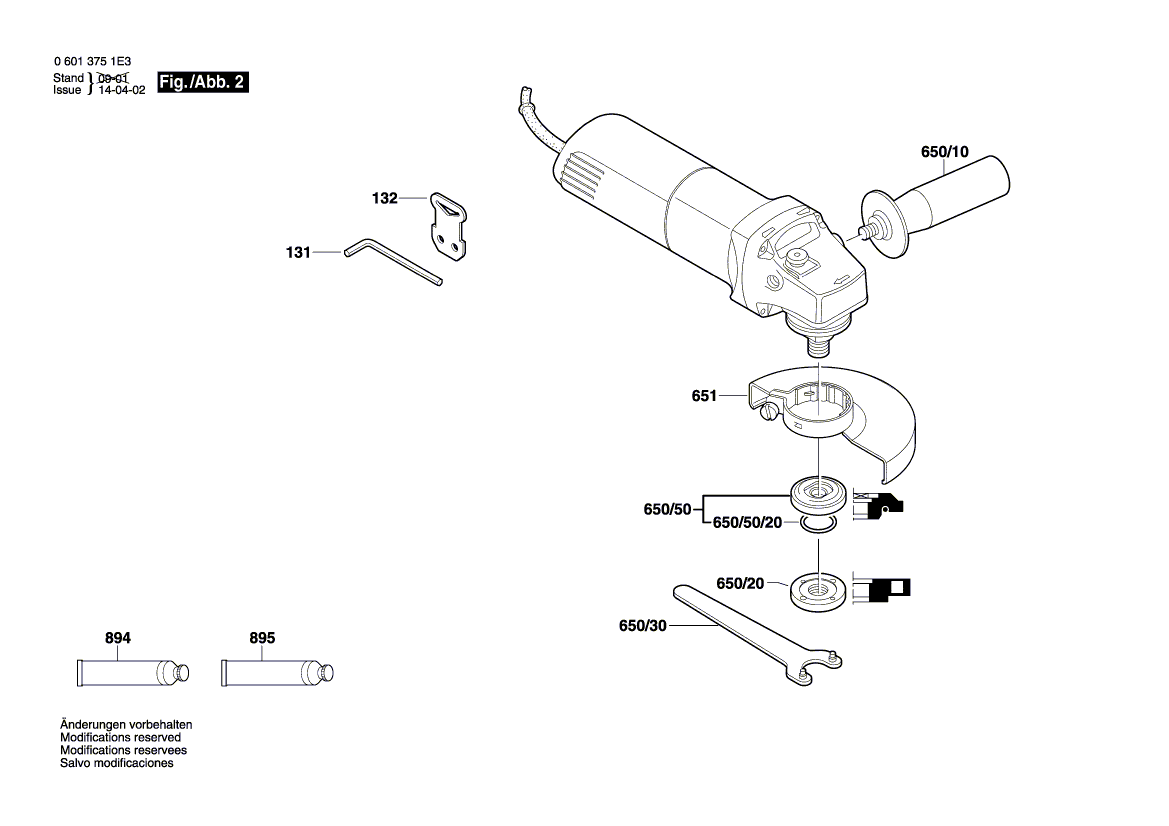 0 601 375 1E3
Stand } 09-01
Issue } 14-04-02
Fig./Abb. 2

132

131

650/10

651

650/50
650/50/20

650/20

650/30

894

895

Änderungen vorbehalten
Modifications reserved
Modifications reservees
Salvo modificaciones