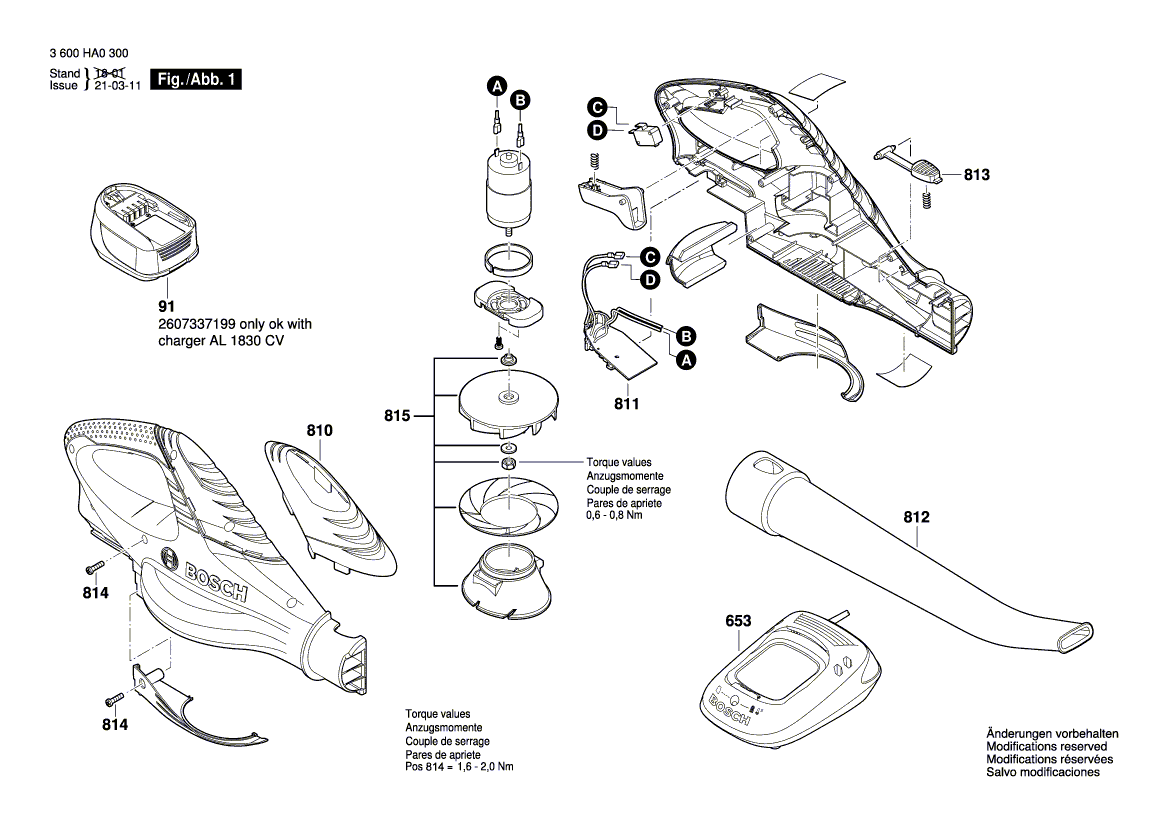 3 600 HA0 300

Stand 18-01
Issue 21-03-11

Fig./Abb. 1

A
B
C
D
813
91
2607337199 only ok with charger AL 1830 CV

C
D
B
A
811

815

810

Torque values
Anzugsmomente
Couple de serrage
Pares de apriete
0,6 - 0,8 Nm

812

BOSCH

814

814

653

BOSCH

Torque values
Anzugsmomente
Couple de serrage
Pares de apriete
Pos 814 = 1,6 - 2,0 Nm

Änderungen vorbehalten
Modifications reserved
Modifications réservées
Salvo modificaciones