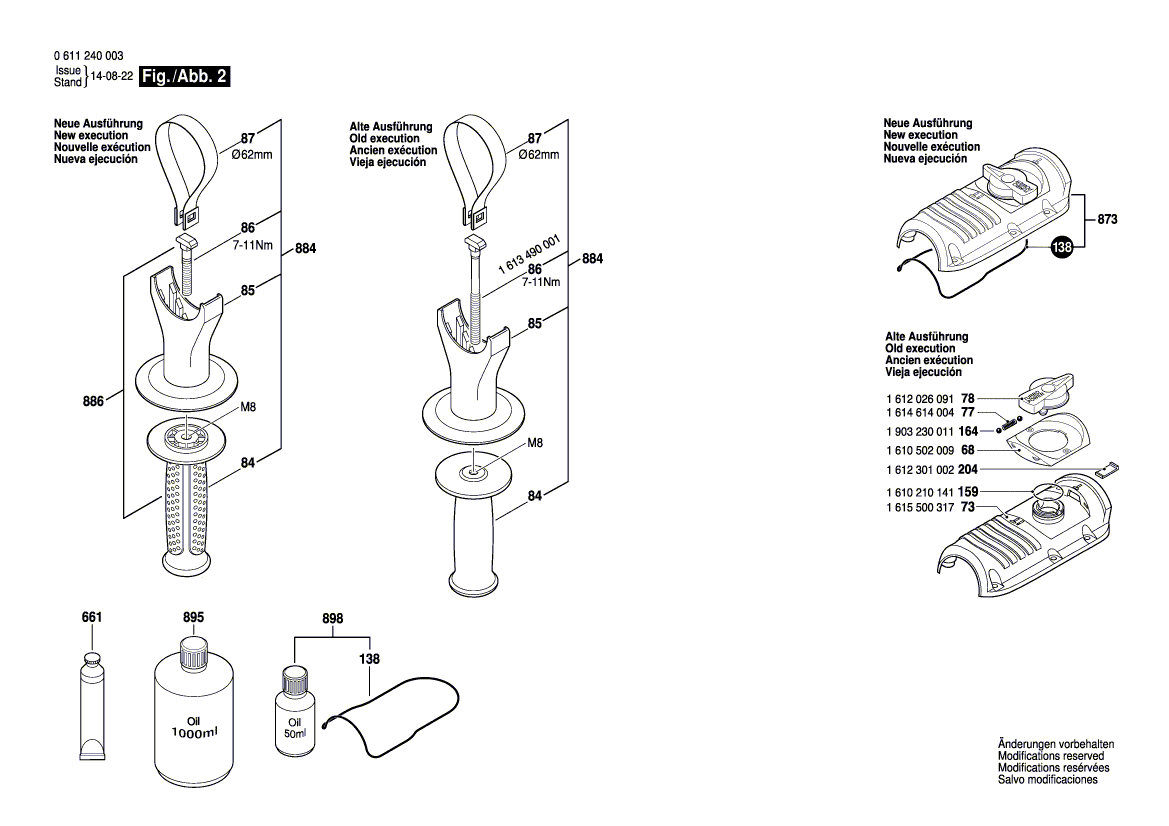 0 611 240 003
Issue
Stand 14-08-22 Fig./Abb. 2

Neue Ausführung
New execution
Nouvelle exécution
Nueva ejecución

87
Ø62mm
86
7-11Nm
884
85
886
M8
84

Alte Ausführung
Old execution
Ancien exécution
Vieja ejecución

87
Ø62mm
1 613 490 001
86
7-11Nm
884
85
M8
84

Neue Ausführung
New execution
Nouvelle exécution
Nueva ejecución

873
138

Alte Ausführung
Old execution
Ancien exécution
Vieja ejecución

1 612 026 091 78
1 614 614 004 77
1 903 230 011 164
1 610 502 009 68
1 612 301 002 204
1 610 210 141 159
1 615 500 317 73

661
895
Oil
1000ml
898
138
Oil
50ml

Änderungen vorbehalten
Modifications reserved
Modifications resérvées
Salvo modificaciones