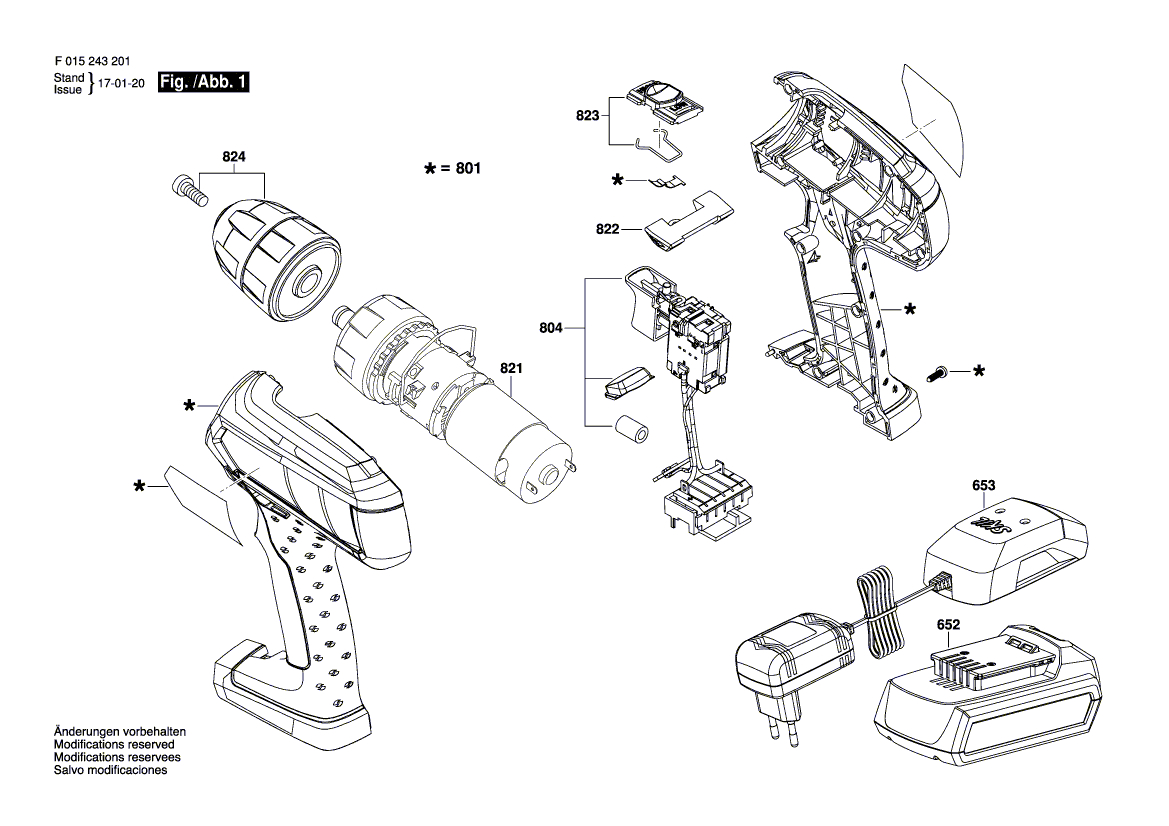 F 015 243 201
Stand
Issue } 17-01-20 Fig. /Abb. 1

824

* = 801

823

*

822

804

821

*

*

*

*

653

652

Änderungen vorbehalten
Modifications reserved
Modifications reservees
Salvo modificaciones