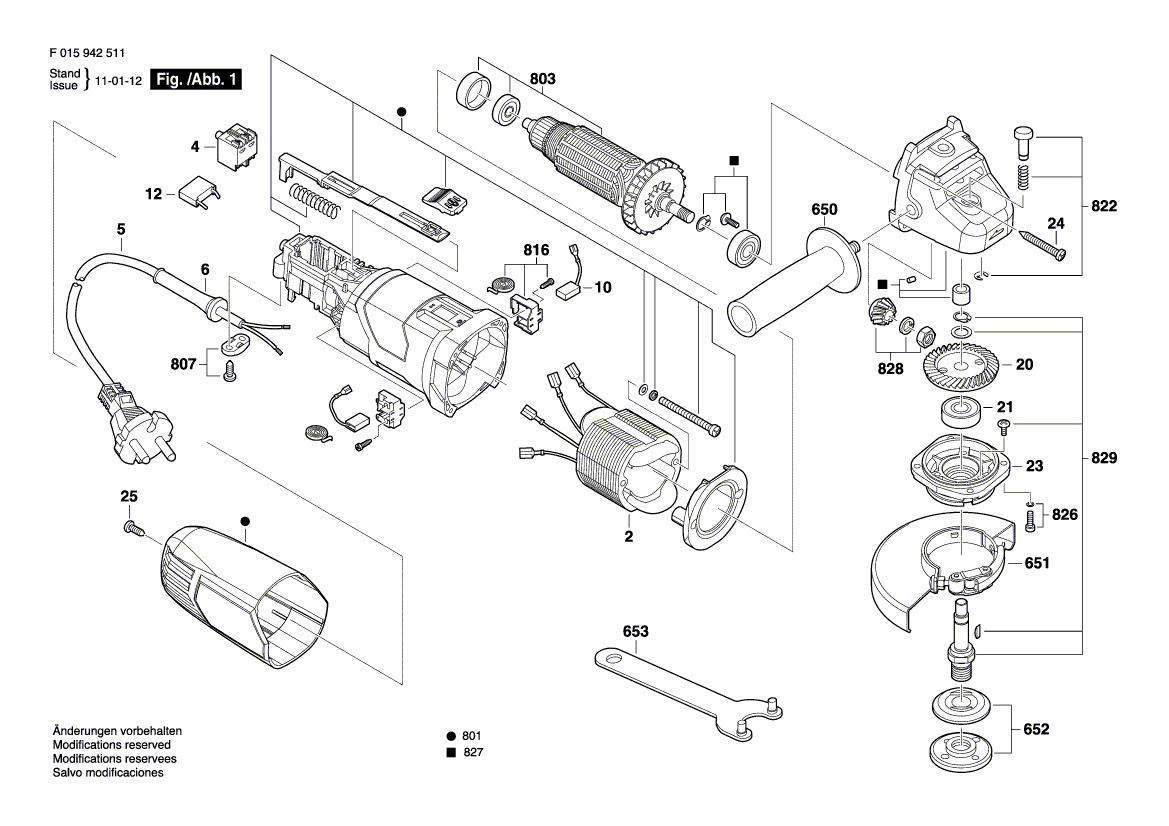 F 015 942 511

Stand
Issue } 11-01-12 Fig. /Abb. 1

803

4

12

5

6

807

816

10

650

822

24

828

20

21

23

829

826

651

25

2

653

652

Änderungen vorbehalten
Modifications reserved
Modifications reservees
Salvo modificaciones

● 801
■ 827