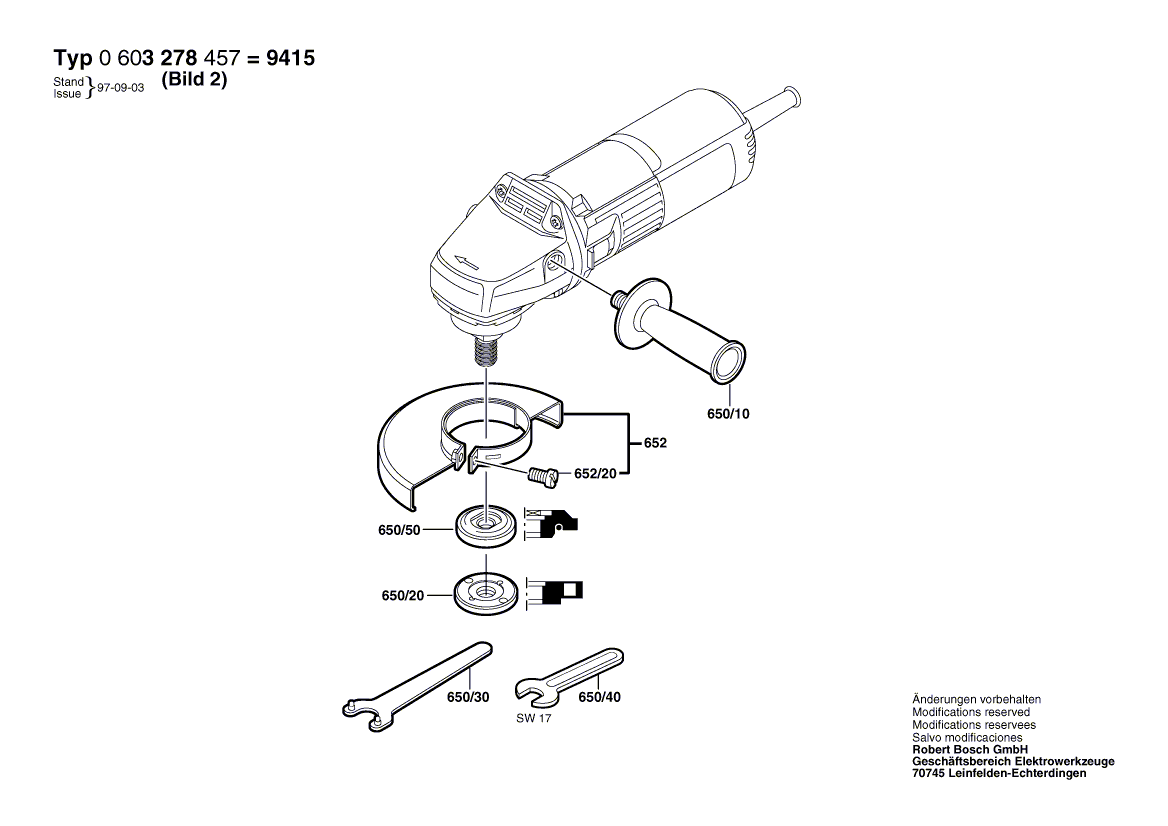 Typ 0 603 278 457 = 9415
Stand
Issue } 97-09-03 (Bild 2)

650/10

652

652/20

650/50

650/20

650/30

650/40

SW 17

Änderungen vorbehalten
Modifications reserved
Modifications reservees
Salvo modificaciones
Robert Bosch GmbH
Geschäftsbereich Elektrowerkzeuge
70745 Leinfelden-Echterdingen