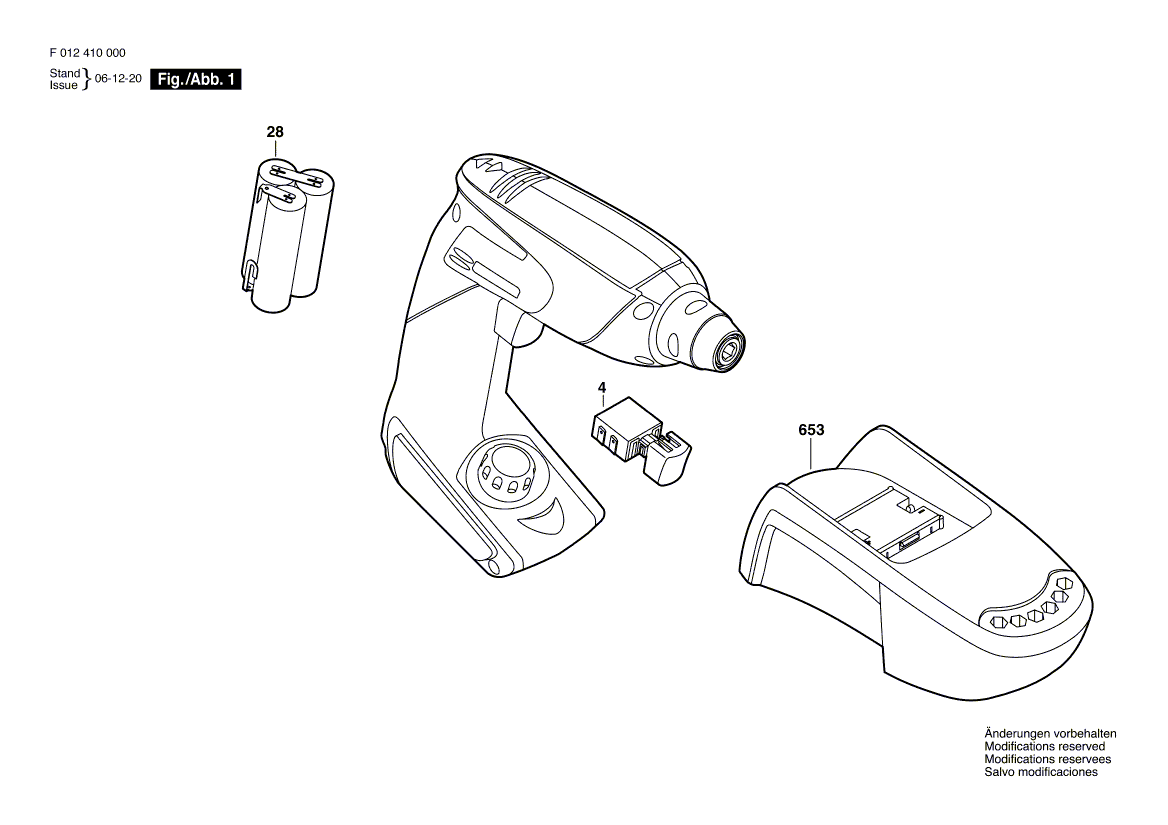 F 012 410 000

Stand
Issue } 06-12-20 Fig./Abb. 1

28

4

653

Änderungen vorbehalten
Modifications reserved
Modifications reservees
Salvo modificaciones