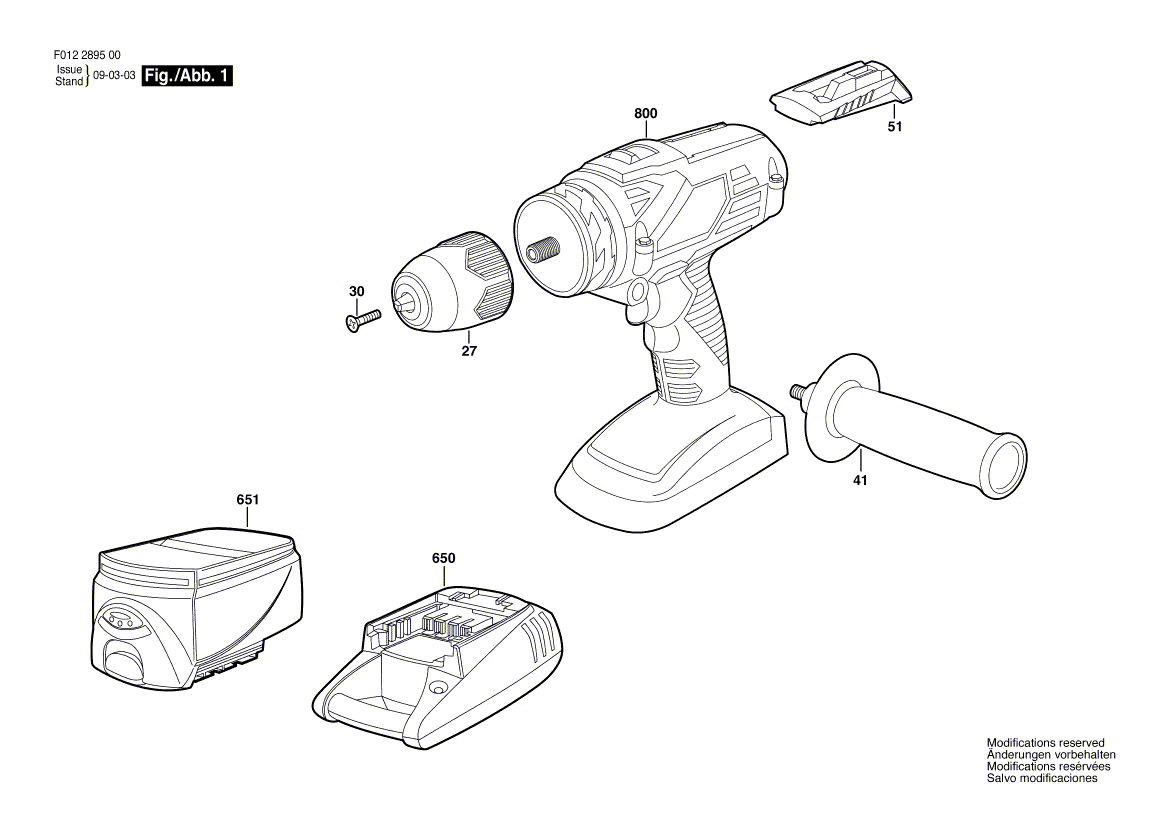 F012 2895 00
Issue
Stand } 09-03-03 Fig./Abb. 1

800

51

30

27

41

651

650

Modifications reserved
Änderungen vorbehalten
Modifications resérvées
Salvo modificaciones