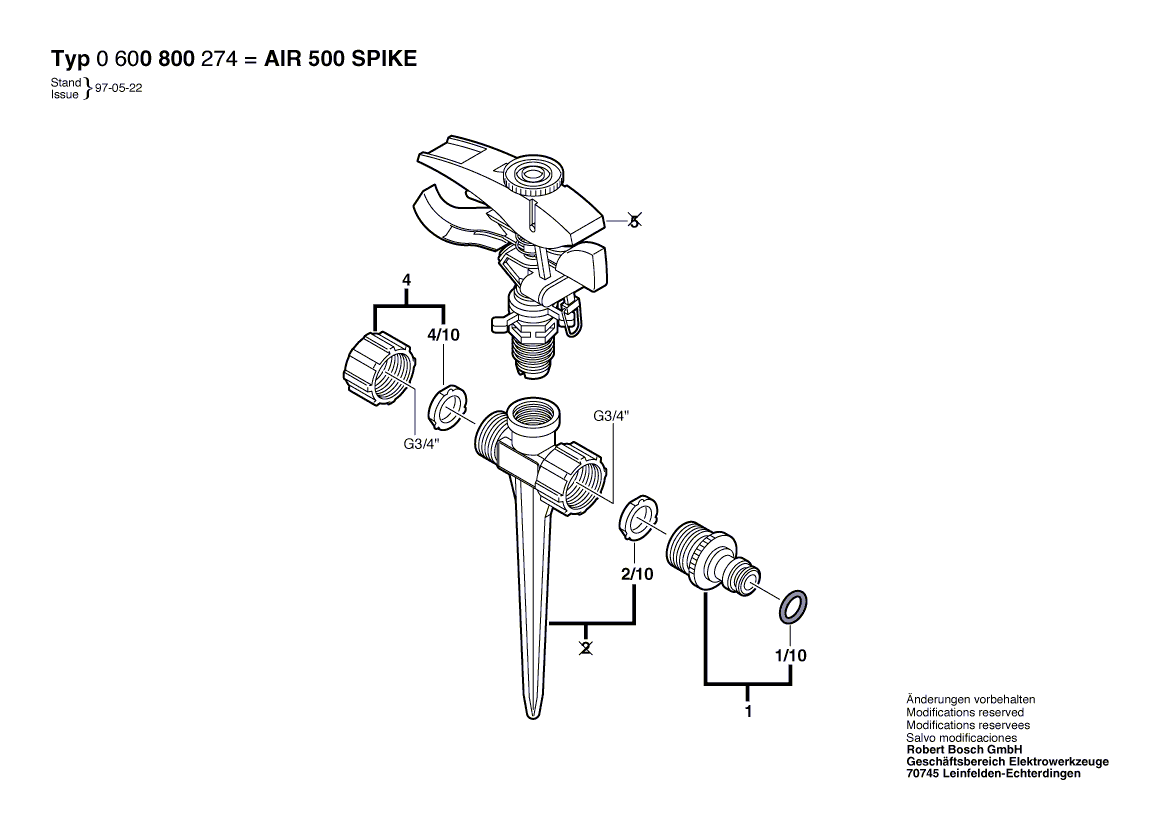 Typ 0 600 800 274 = AIR 500 SPIKE

Stand
Issue } 97-05-22

5

4

4/10

G3/4"

G3/4"

2/10

2

1/10

1

Änderungen vorbehalten
Modifications reserved
Modifications reservees
Salvo modificaciones
Robert Bosch GmbH
Geschäftsbereich Elektrowerkzeuge
70745 Leinfelden-Echterdingen