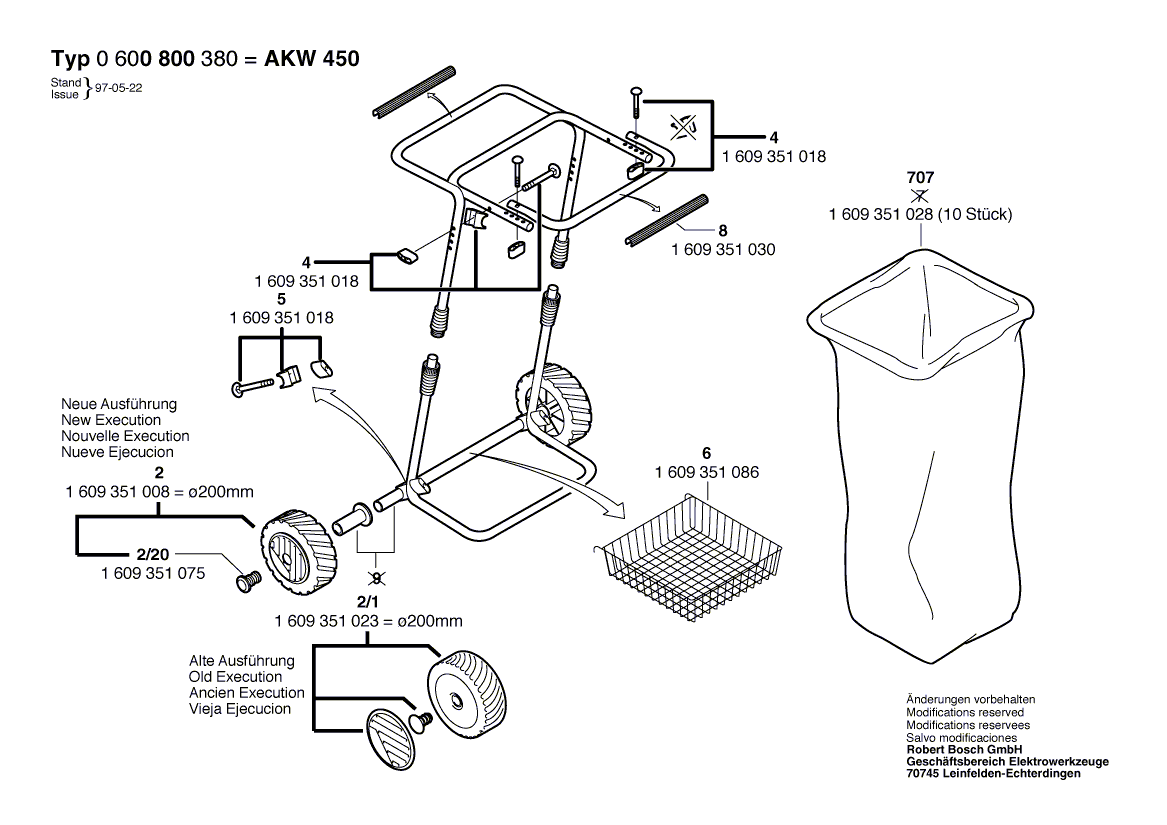 Typ 0 600 800 380 = AKW 450

Stand
Issue } 97-05-22

4
1 609 351 018

707
1 609 351 028 (10 Stück)

8
1 609 351 030

4
1 609 351 018

5
1 609 351 018

Neue Ausführung
New Execution
Nouvelle Execution
Nueve Ejecucion

2
1 609 351 008 = ø200mm

2/20
1 609 351 075

6
1 609 351 086

9

2/1
1 609 351 023 = ø200mm

Alte Ausführung
Old Execution
Ancien Execution
Vieja Ejecucion

Änderungen vorbehalten
Modifications reserved
Modifications reservees
Salvo modificaciones
Robert Bosch GmbH
Geschäftsbereich Elektrowerkzeuge
70745 Leinfelden-Echterdingen