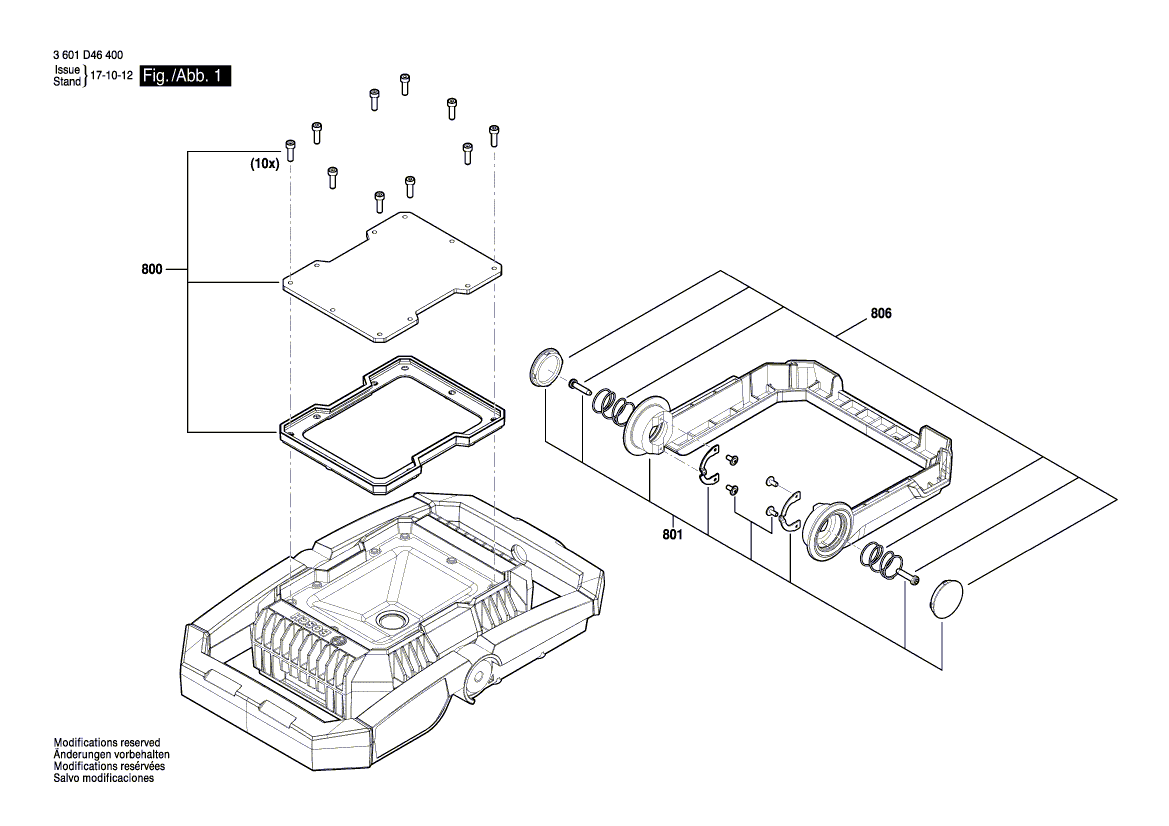 3 601 D46 400
Issue
Stand } 17-10-12 Fig./Abb. 1

(10x)

800

806

801

BOSCH

Modifications reserved
Änderungen vorbehalten
Modifications resérvées
Salvo modificaciones