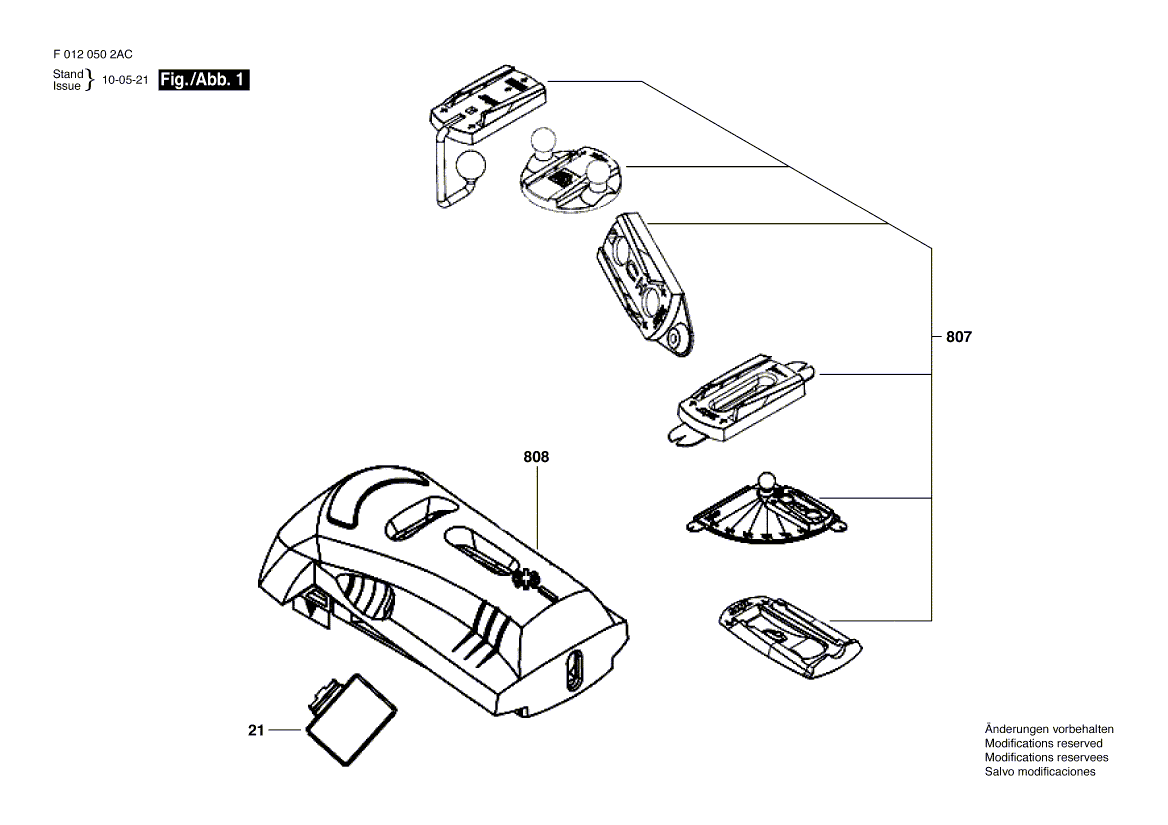 F 012 050 2AC

Stand
Issue } 10-05-21 Fig./Abb. 1

807

808

21

Änderungen vorbehalten
Modifications reserved
Modifications reservees
Salvo modificaciones