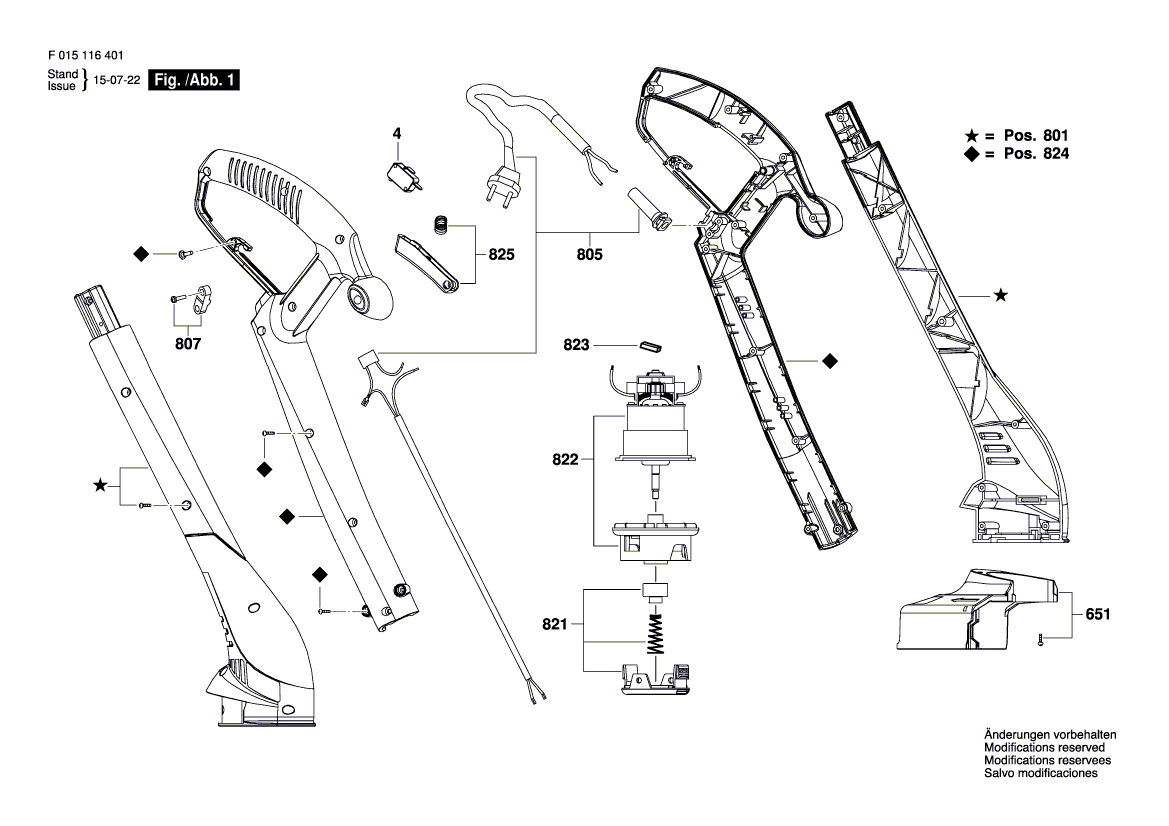 F 015 116 401

Stand
Issue } 15-07-22 Fig. /Abb. 1

★ = Pos. 801
◆ = Pos. 824

4

825

805

807

823

822

821

651

★

◆

◆

◆

◆

◆

★

Änderungen vorbehalten
Modifications reserved
Modifications reservees
Salvo modificaciones