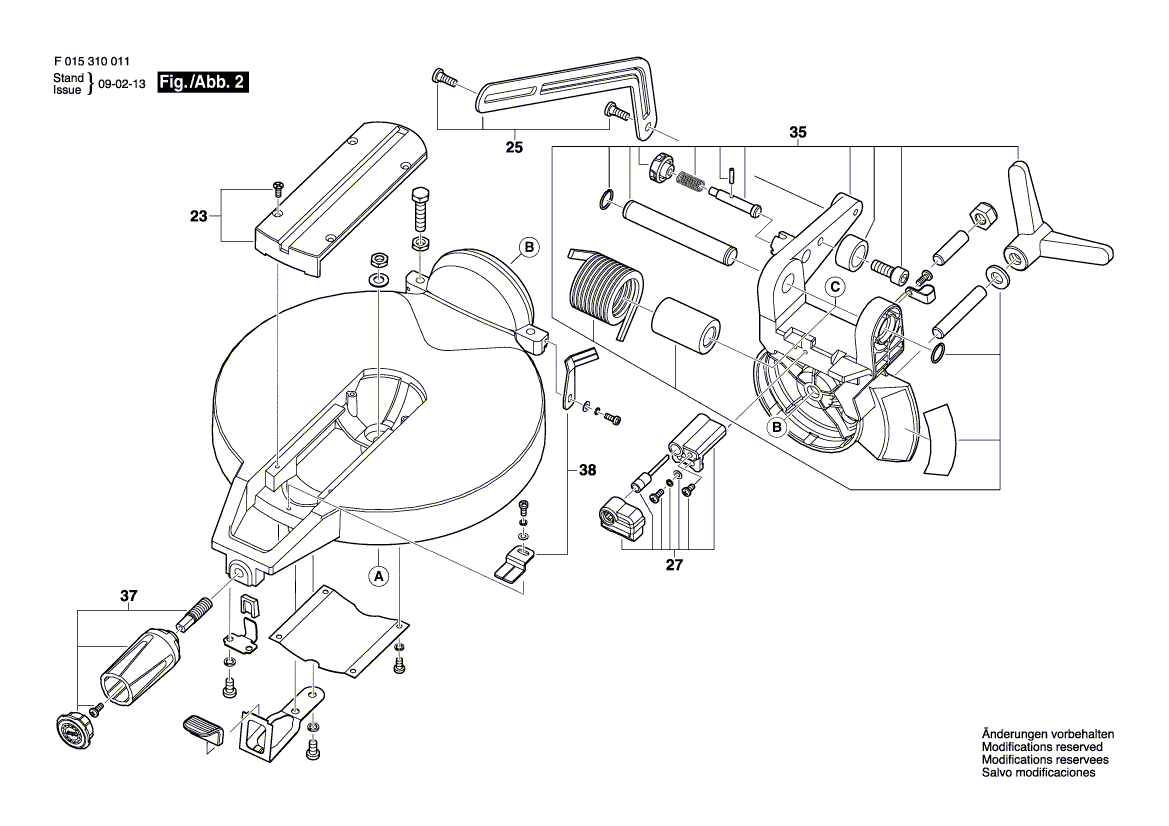 F 015 310 011
Stand
Issue } 09-02-13 Fig./Abb. 2

25
35
23
B
C
B
38
27
A
37

Änderungen vorbehalten
Modifications reserved
Modifications reservees
Salvo modificaciones