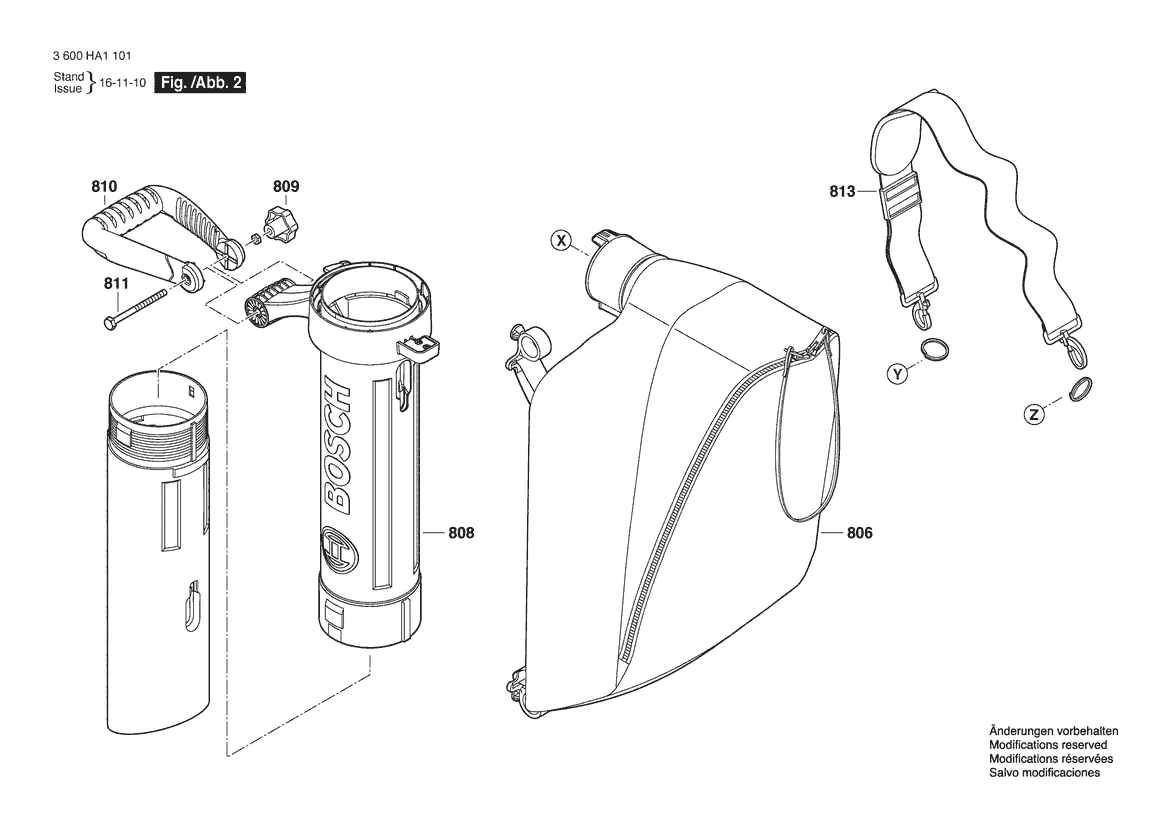 3 600 HA1 101

Stand
Issue 16-11-10 Fig. /Abb. 2

810
809
811
X
813
Y
Z
BOSCH
808
806

Änderungen vorbehalten
Modifications reserved
Modifications réservées
Salvo modificaciones